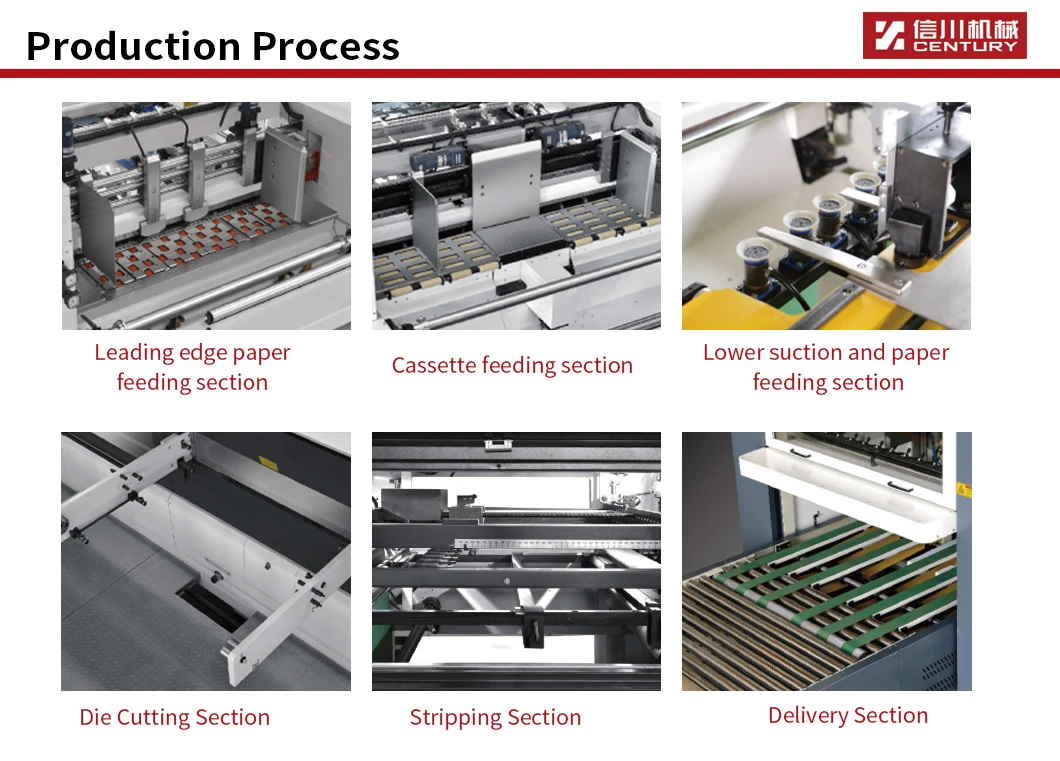 Production Process

信川机械 CENTURY

Leading edge paper feeding section

Cassette feeding section

Lower suction and paper feeding section

Die Cutting Section

Stripping Section

Delivery Section