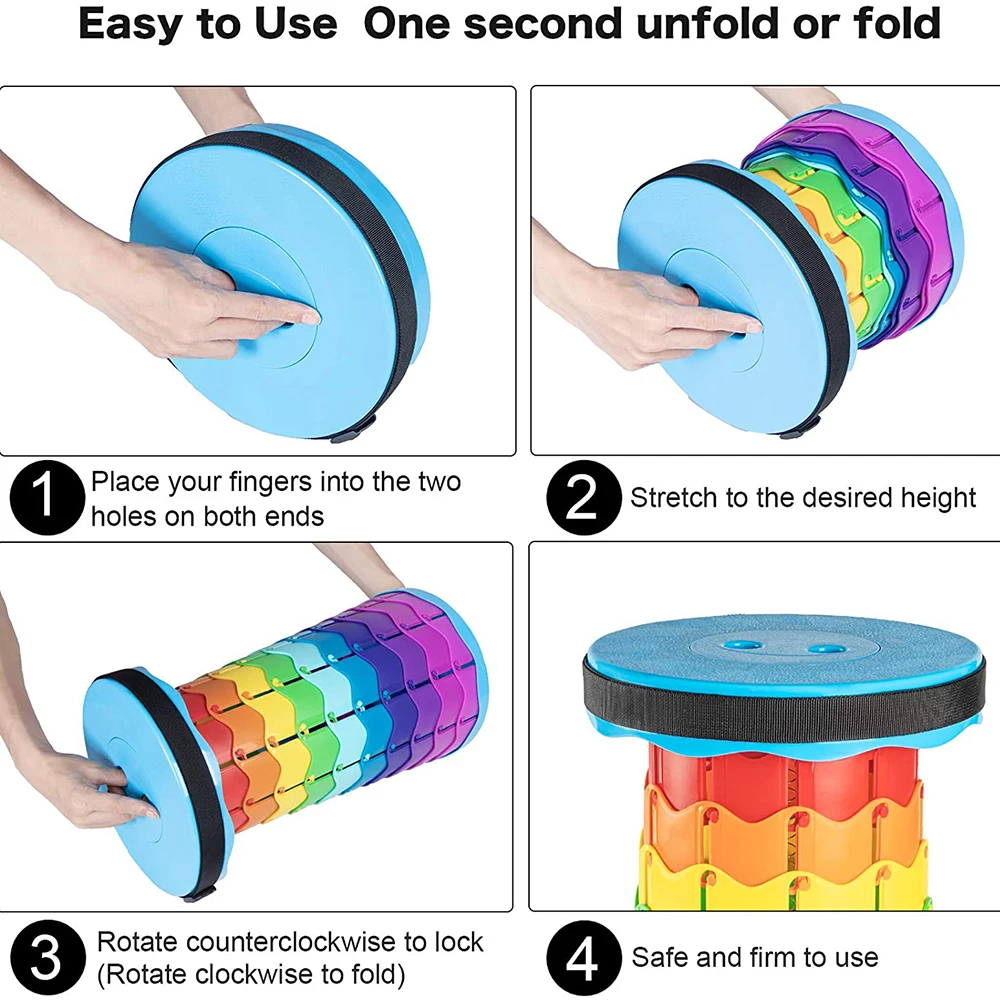 Easy to Use  One second unfold or fold

1 Place your fingers into the two holes on both ends

2 Stretch to the desired height

3 Rotate counterclockwise to lock (Rotate clockwise to fold)

4 Safe and firm to use