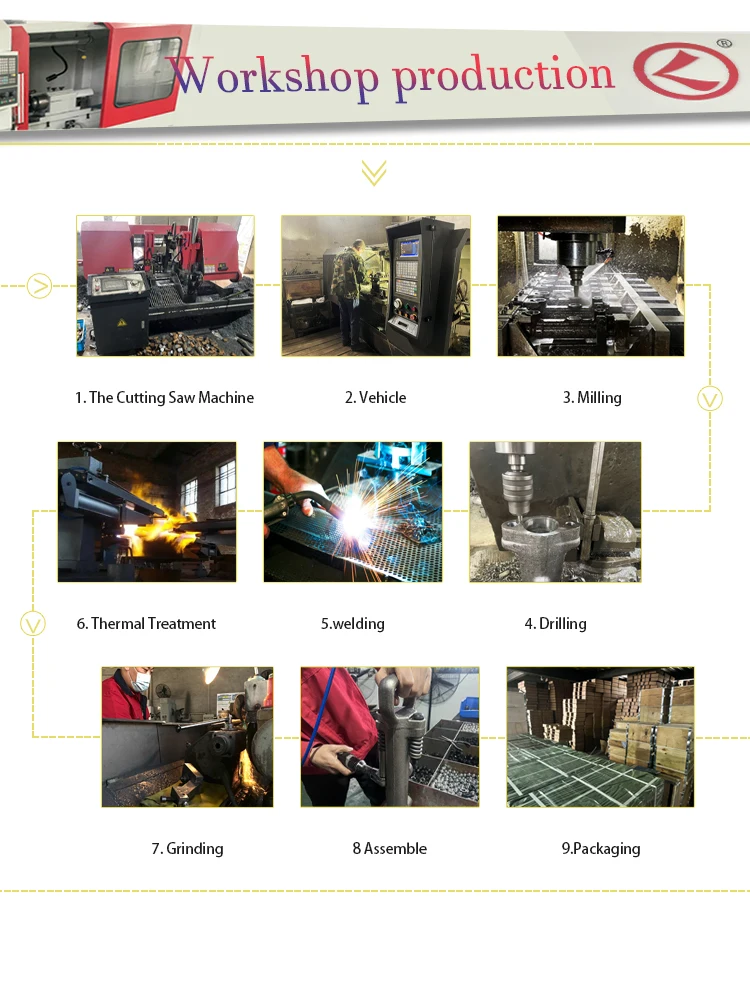 Workshop production

®

1. The Cutting Saw Machine

2. Vehicle

3. Milling

6. Thermal Treatment

5.welding

4. Drilling

7. Grinding

8 Assemble

9.Packaging