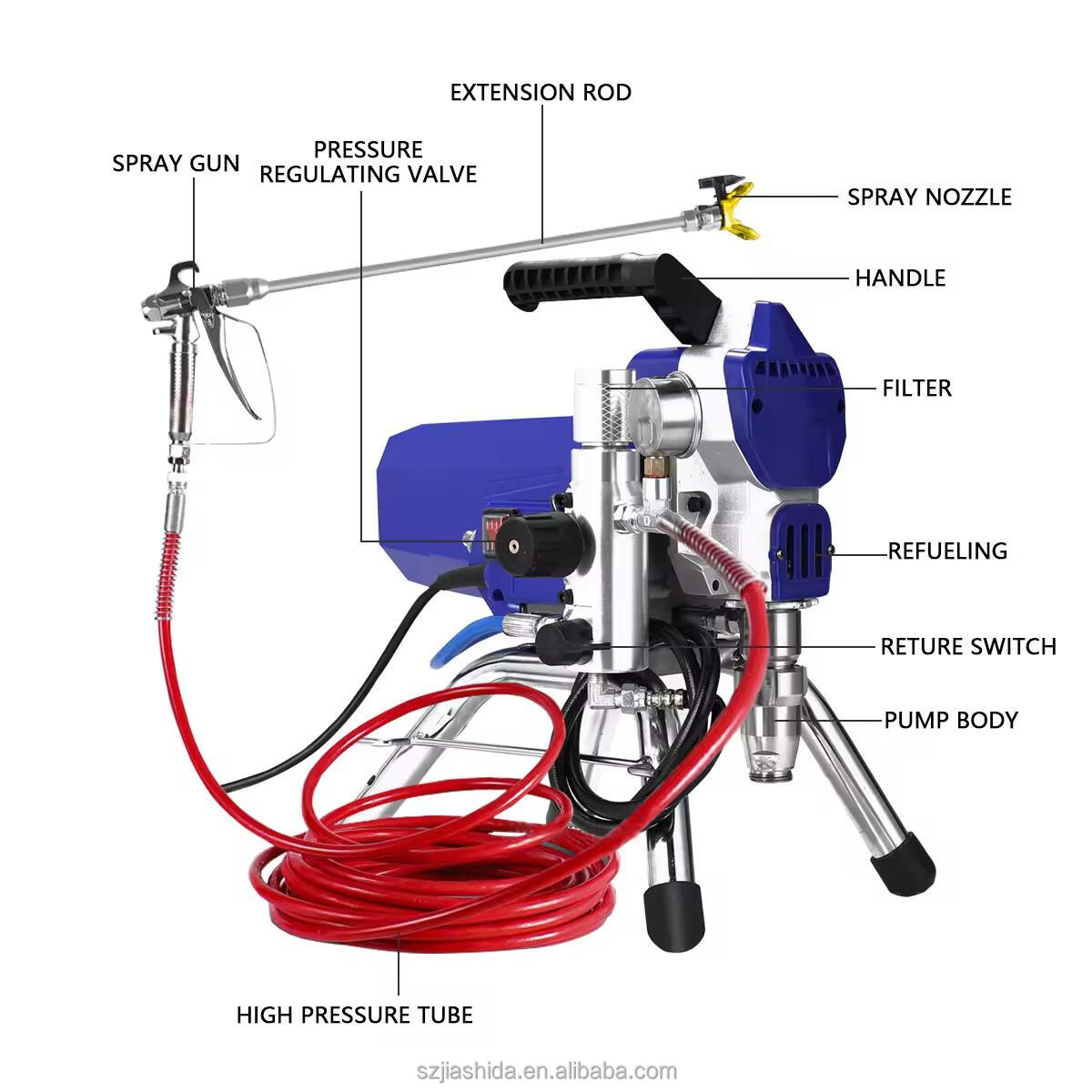 EXTENSION ROD

SPRAY GUN

PRESSURE REGULATING VALVE

SPRAY NOZZLE

HANDLE

FILTER

REFUELING

RETURE SWITCH

PUMP BODY

HIGH PRESSURE TUBE

szjiashida.en.alibaba.com