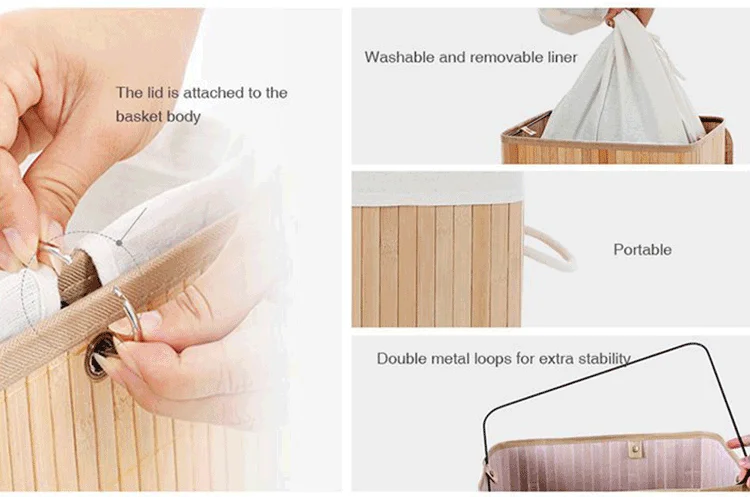 The lid is attached to the basket body

Washable and removable liner

Portable

Double metal loops for extra stability