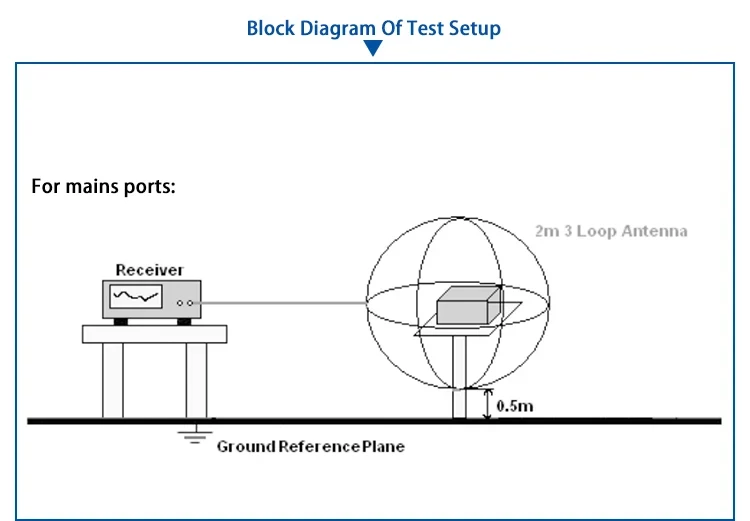 Block Diagram Of Test Setup

For mains ports:

2m 3 Loop Antenna

Receiver

0.5m

Ground Reference Plane