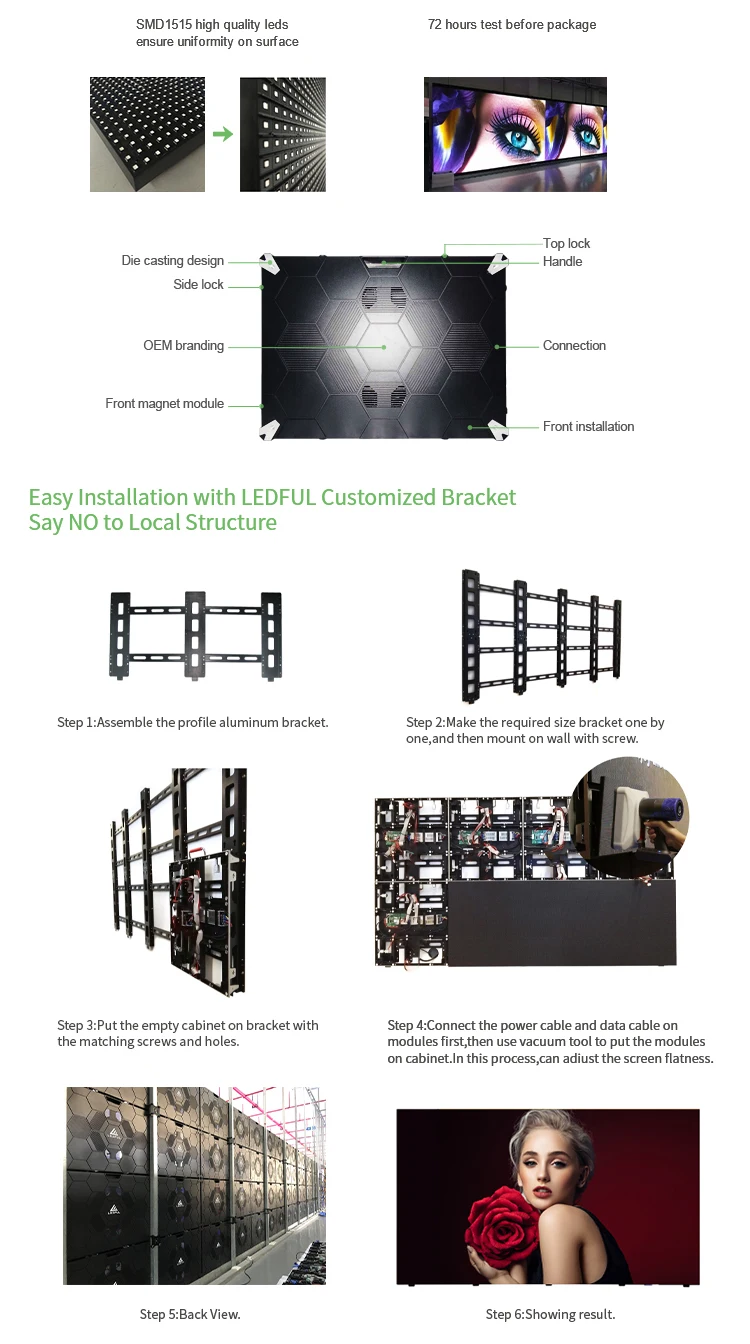 SMD1515 high quality leds ensure uniformity on surface

72 hours test before package

Die casting design
Side lock
OEM branding
Front magnet module
Top lock
Handle
Connection
Front installation

Easy Installation with LEDFUL Customized Bracket
Say NO to Local Structure

Step 1:Assemble the profile aluminum bracket.

Step 2:Make the required size bracket one by one,and then mount on wall with screw.

Step 3:Put the empty cabinet on bracket with the matching screws and holes.

Step 4:Connect the power cable and data cable on modules first,then use vacuum tool to put the modules on cabinet.In this process,can adiust the screen flatness.

Step 5:Back View.

Step 6:Showing result.