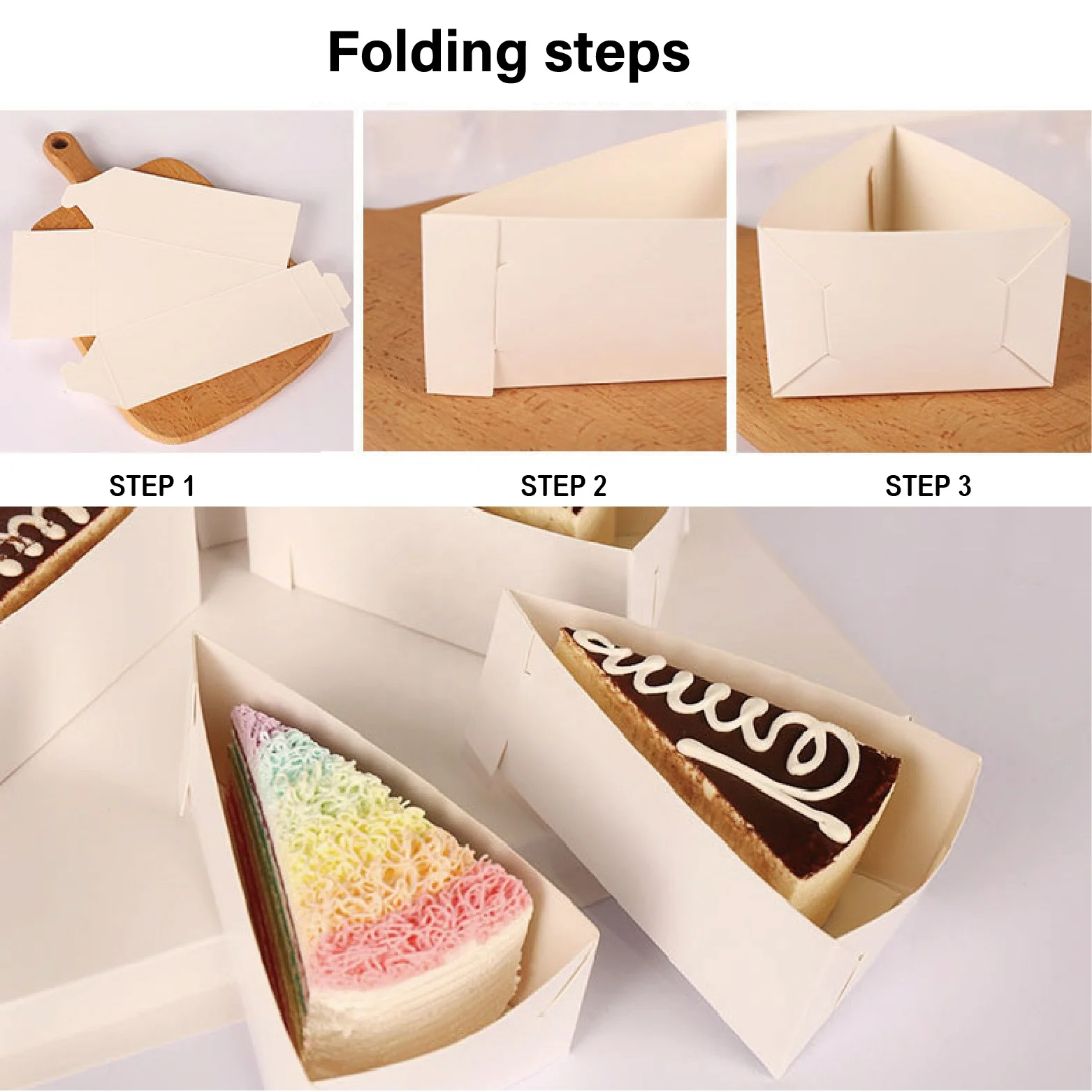 Folding steps

STEP 1

STEP 2

STEP 3