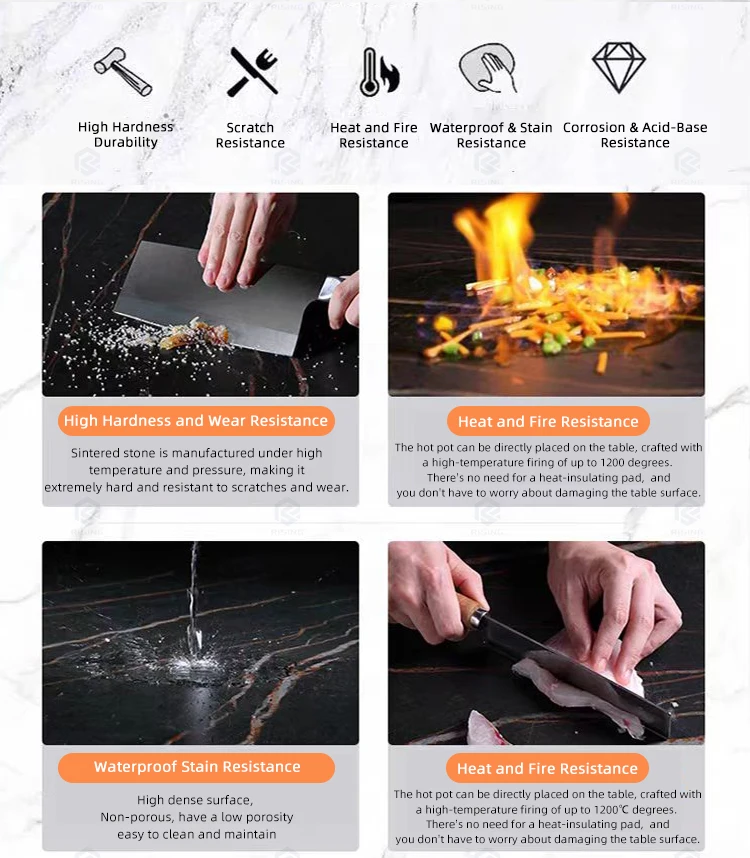 High Hardness Durability

Scratch Resistance

Heat and Fire Resistance

Waterproof & Stain Resistance

Corrosion & Acid-Base Resistance

High Hardness and Wear Resistance

Sintered stone is manufactured under high temperature and pressure, making it extremely hard and resistant to scratches and wear.

Heat and Fire Resistance

The hot pot can be directly placed on the table, crafted with a high-temperature firing of up to 1200 degrees. There's no need for a heat-insulating pad, and you don't have to worry about damaging the table surface.

Waterproof Stain Resistance

High dense surface, Non-porous, have a low porosity easy to clean and maintain

Heat and Fire Resistance

The hot pot can be directly placed on the table, crafted with a high-temperature firing of up to 1200℃ degrees. There's no need for a heat-insulating pad, and you don't have to worry about damaging the table surface.