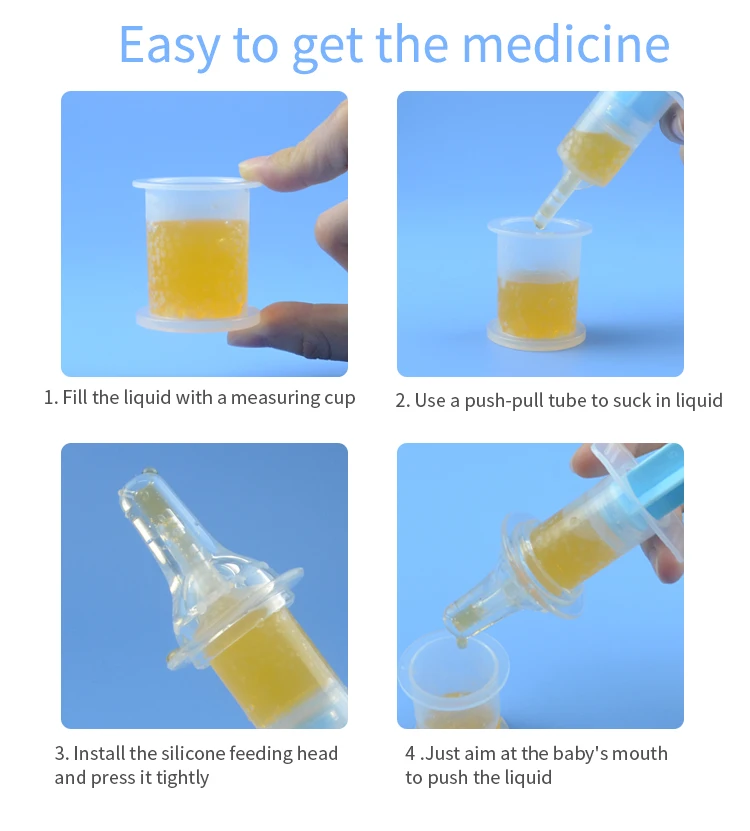 Easy to get the medicine

1. Fill the liquid with a measuring cup

2. Use a push-pull tube to suck in liquid

3. Install the silicone feeding head and press it tightly

4 .Just aim at the baby's mouth to push the liquid