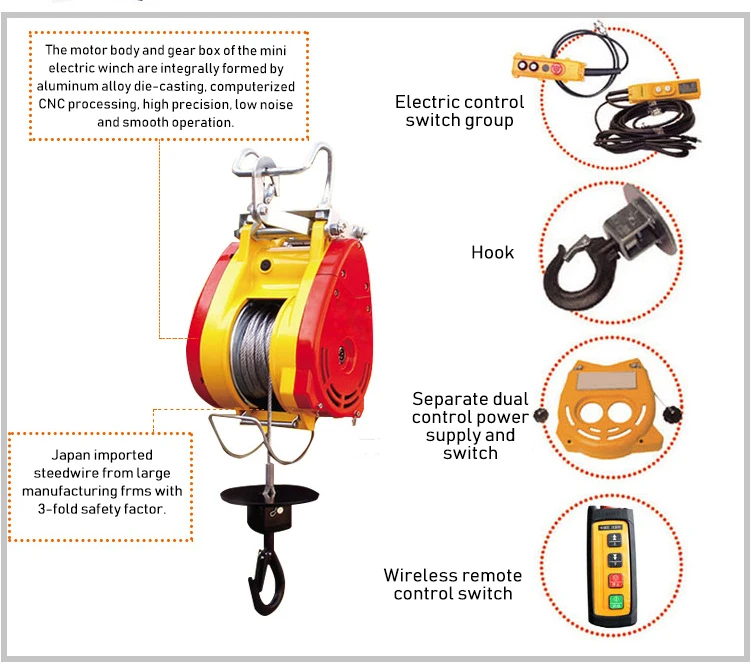 The motor body and gear box of the mini electric winch are integrally formed by aluminum alloy die-casting, computerized CNC processing, high precision, low noise and smooth operation.

Japan imported steedwire from large manufacturing frms with 3-fold safety factor.

Electric control switch group

Hook

Separate dual control power supply and switch

Wireless remote control switch