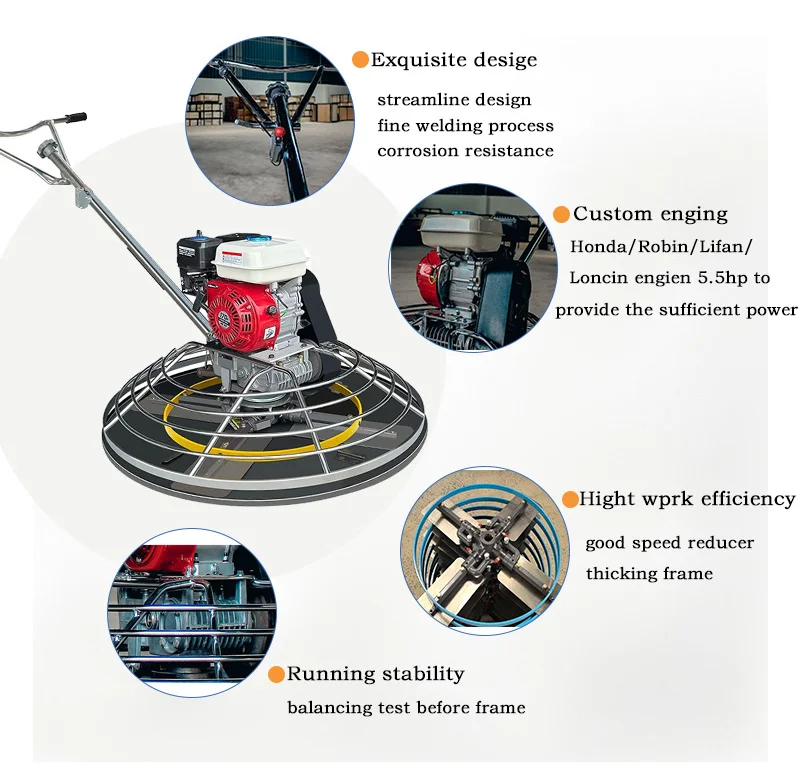 Exquisite desige

streamline design
fine welding process
corrosion resistance

Custom enging

Honda/Robin/Lifan/
Loncin engien 5.5hp to
provide the sufficient power

Hight wprk efficiency

good speed reducer
thicking frame

Running stability

balancing test before frame