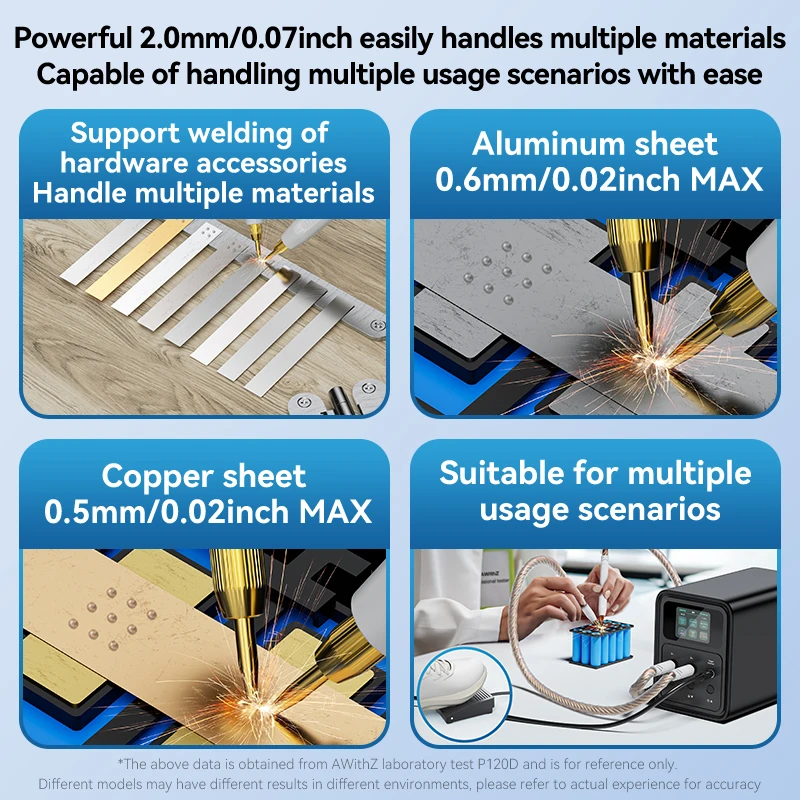 Powerful 2.0mm/0.07inch easily handles multiple materials
Capable of handling multiple usage scenarios with ease

Support welding of hardware accessories
Handle multiple materials

Aluminum sheet
0.6mm/0.02inch MAX

Copper sheet
0.5mm/0.02inch MAX

Suitable for multiple usage scenarios

*The above data is obtained from AWithZ laboratory test P120D and is for reference only.
Different models may have different results in different environments, please refer to actual experience for accuracy