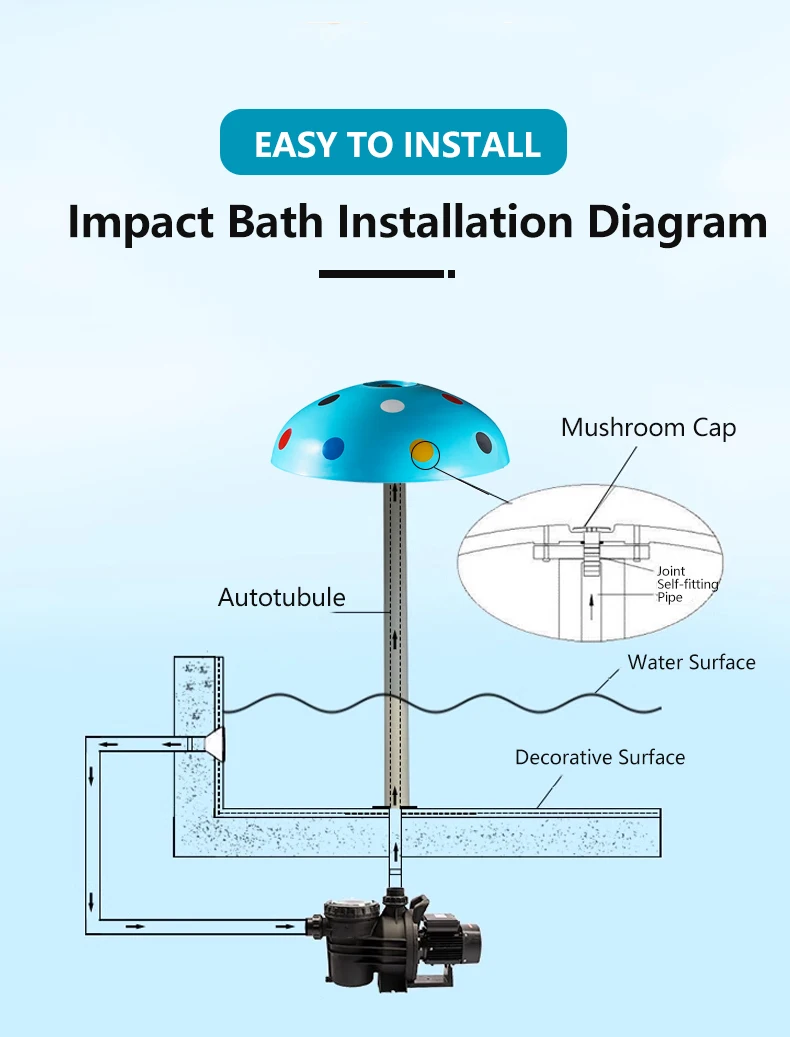 EASY TO INSTALL

Impact Bath Installation Diagram

Mushroom Cap

Joint
Self-fitting
Pipe

Autotubule

Water Surface

Decorative Surface