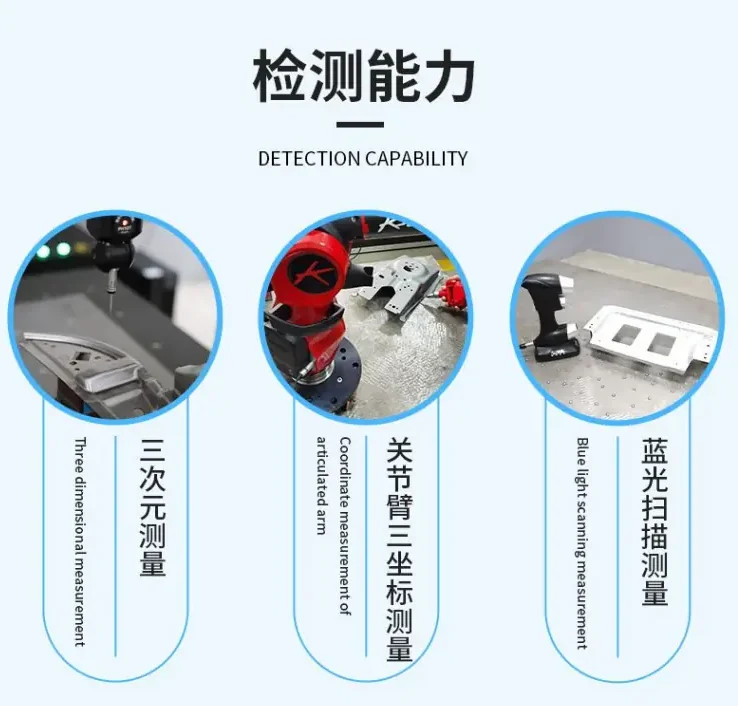 检测能力

DETECTION CAPABILITY

三次元测量

Three dimensional measurement

关节臂三坐标测量

Coordinate measurement of articulated arm

蓝光扫描测量

Blue light scanning measurement