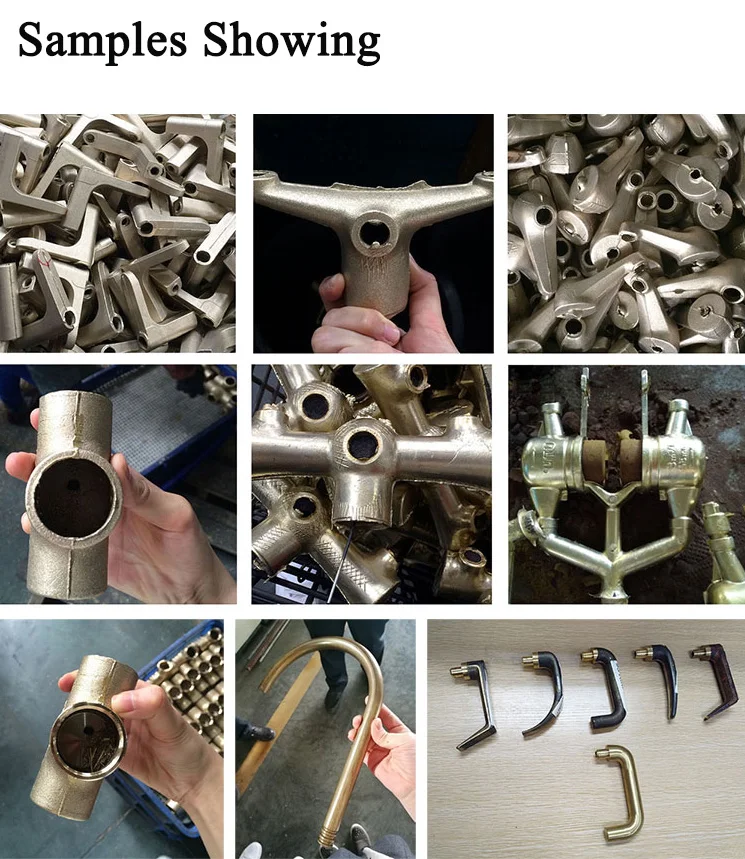 Samples Showing