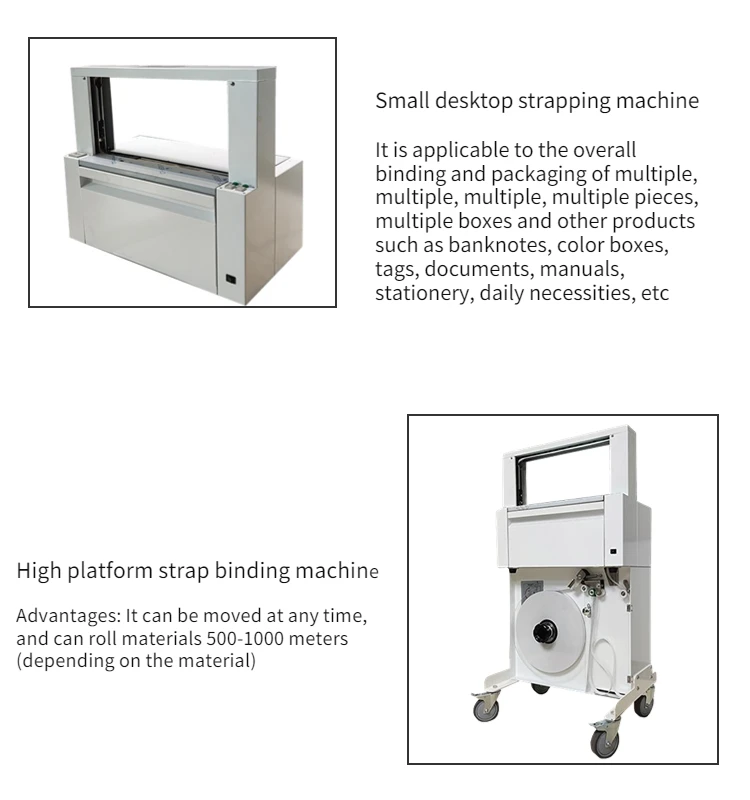 Small desktop strapping machine

It is applicable to the overall binding and packaging of multiple, multiple, multiple, multiple pieces, multiple boxes and other products such as banknotes, color boxes, tags, documents, manuals, stationery, daily necessities, etc

High platform strap binding machine

Advantages: It can be moved at any time, and can roll materials 500-1000 meters (depending on the material)