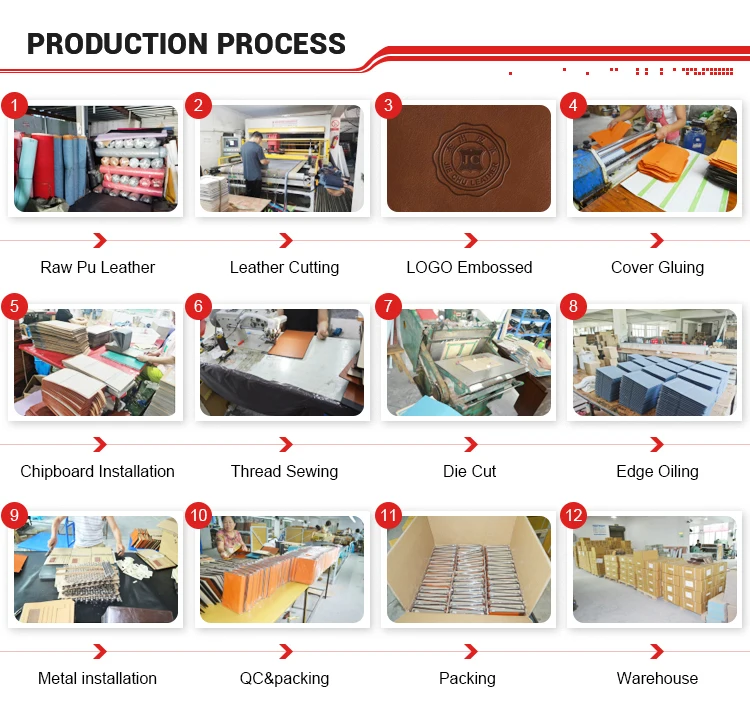 PRODUCTION PROCESS

1
Raw Pu Leather

2
Leather Cutting

3
JC
JIECHU LEATHER
LOGO Embossed

4
Cover Gluing

5
Chipboard Installation

6
Thread Sewing

7
Die Cut

8
Edge Oiling

9
Metal installation

10
QC&packing

11
Packing

12
Warehouse