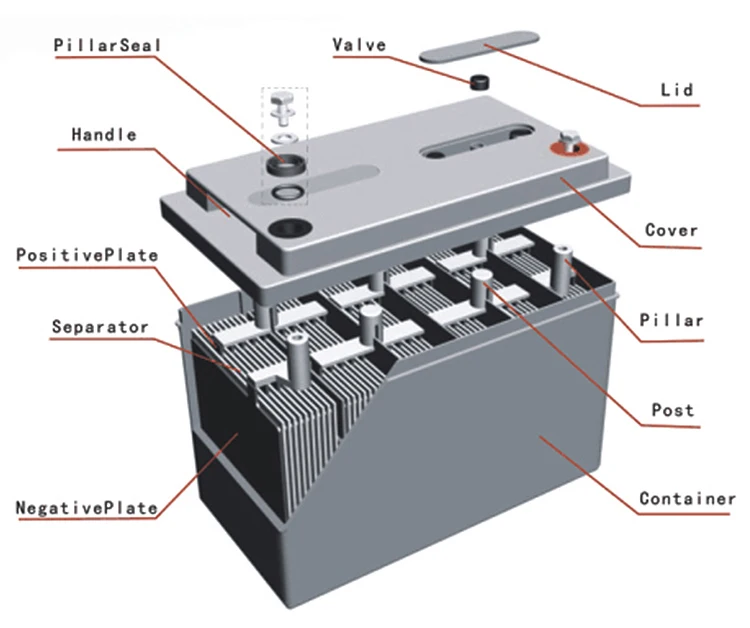 PillarSeal
Valve
Lid
Handle
Cover
PositivePlate
Pillar
Separator
Post
NegativePlate
Container