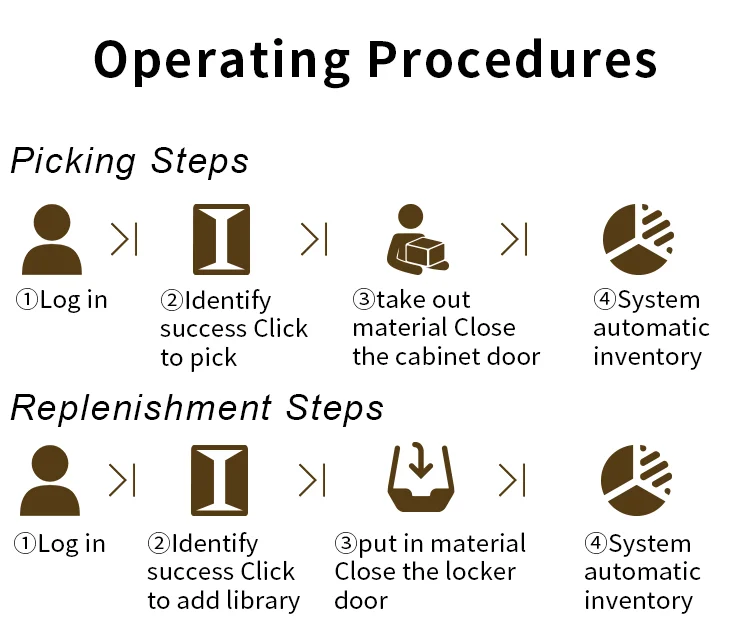 Operating Procedures

Picking Steps

①Log in

②Identify success Click to pick

③take out material Close the cabinet door

④System automatic inventory

Replenishment Steps

①Log in

②Identify success Click to add library

③put in material Close the locker door

④System automatic inventory