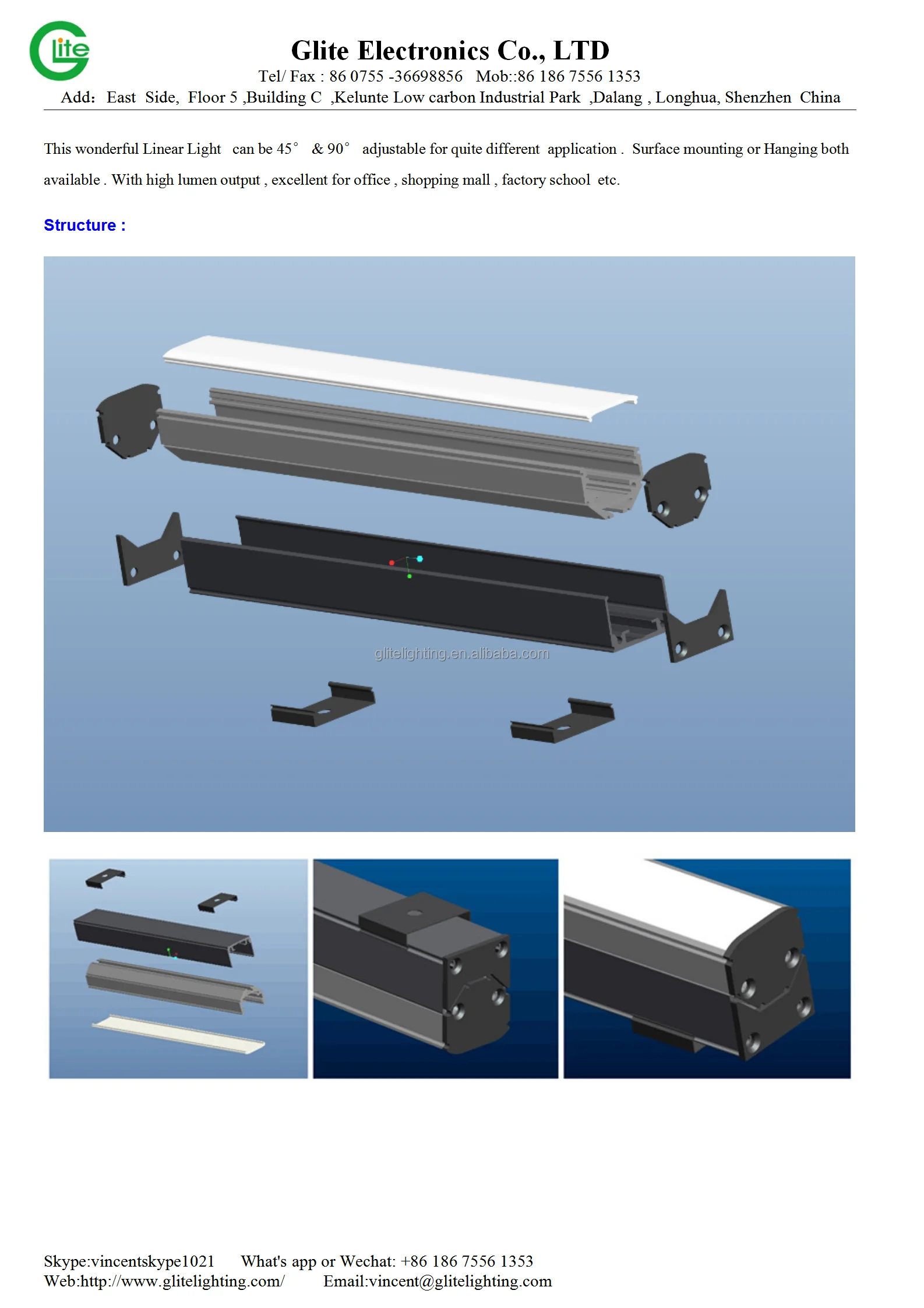 Glite

Glite Electronics Co., LTD
Tel/ Fax : 86 0755 -36698856 Mob::86 186 7556 1353
Add: East Side, Floor 5 ,Building C ,Kelunte Low carbon Industrial Park ,Dalang , Longhua, Shenzhen China

This wonderful Linear Light can be 45° & 90° adjustable for quite different application . Surface mounting or Hanging both available . With high lumen output , excellent for office , shopping mall , factory school etc.

Structure :

glitelighting.en.alibaba.com

Skype:vincentskype1021 What's app or Wechat: +86 186 7556 1353
Web:http://www.glitelighting.com/ Email:vincent@glitelighting.com