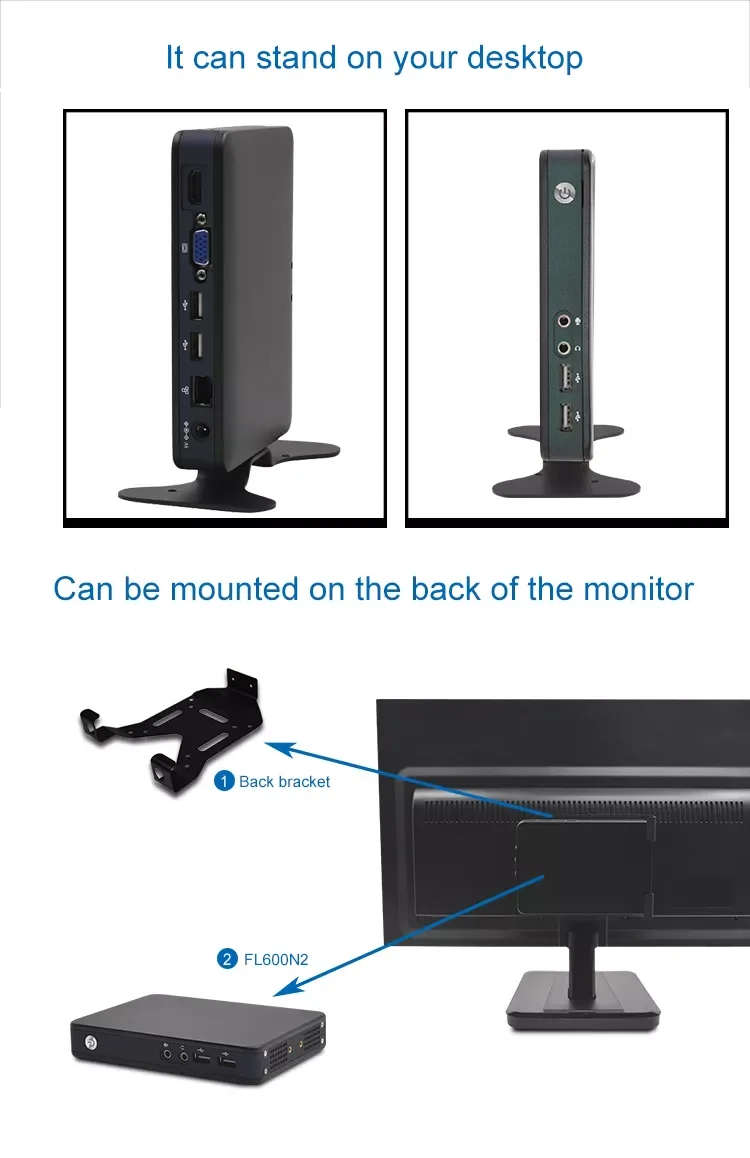 It can stand on your desktop

Can be mounted on the back of the monitor

1 Back bracket

2 FL600N2