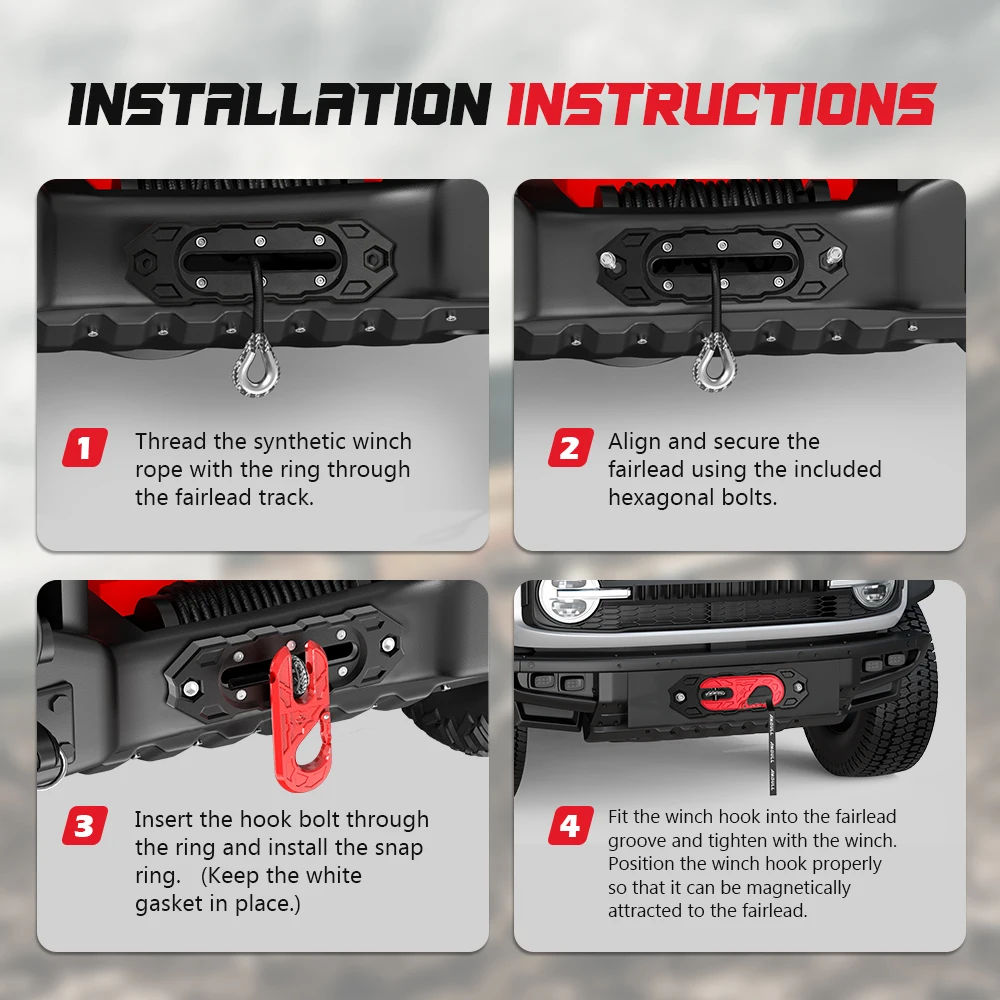 INSTALLATION INSTRUCTIONS

1 Thread the synthetic winch rope with the ring through the fairlead track.

2 Align and secure the fairlead using the included hexagonal bolts.

3 Insert the hook bolt through the ring and install the snap ring. (Keep the white gasket in place.)

4 Fit the winch hook into the fairlead groove and tighten with the winch. Position the winch hook properly so that it can be magnetically attracted to the fairlead.