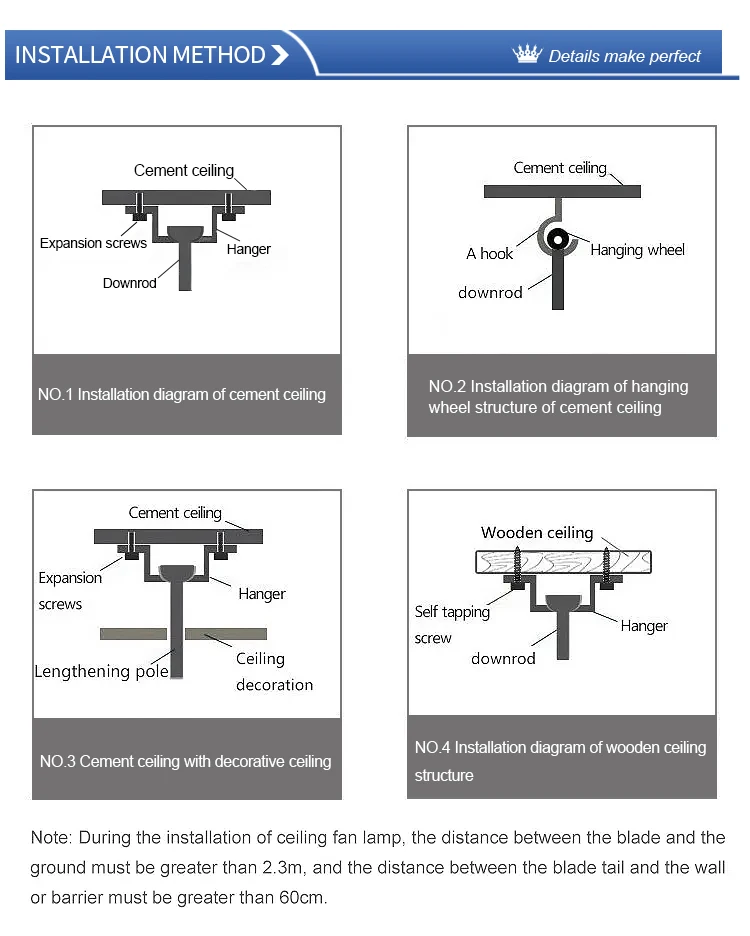 INSTALLATION METHOD

Details make perfect

Cement ceiling
Expansion screws
Hanger
Downrod

NO.1 Installation diagram of cement ceiling

Cement ceiling
A hook
Hanging wheel
downrod

NO.2 Installation diagram of hanging wheel structure of cement ceiling

Cement ceiling
Expansion screws
Hanger
Lengthening pole
Ceiling decoration

NO.3 Cement ceiling with decorative ceiling

Wooden ceiling
Self tapping screw
Hanger
downrod

NO.4 Installation diagram of wooden ceiling structure

Note: During the installation of ceiling fan lamp, the distance between the blade and the ground must be greater than 2.3m, and the distance between the blade tail and the wall or barrier must be greater than 60cm.