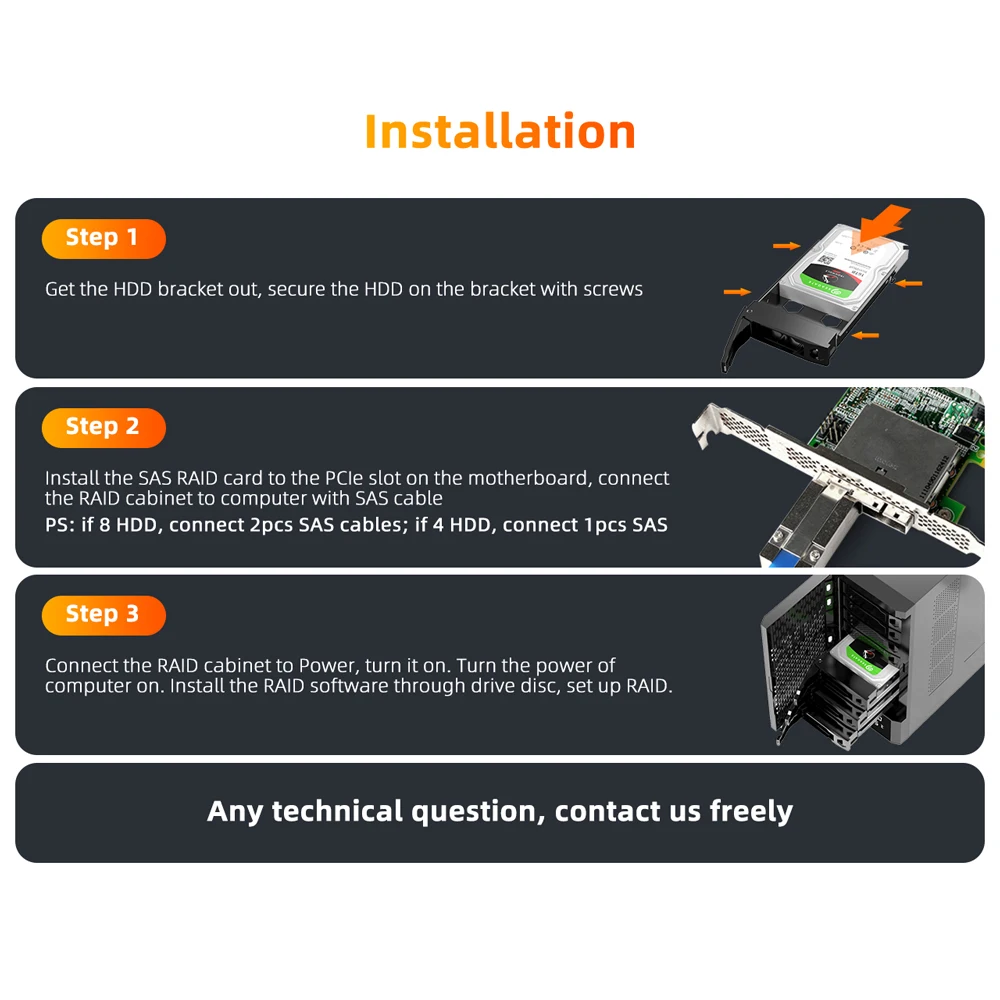 Installation

Step 1

Get the HDD bracket out, secure the HDD on the bracket with screws

Step 2

Install the SAS RAID card to the PCIe slot on the motherboard, connect the RAID cabinet to computer with SAS cable
PS: if 8 HDD, connect 2pcs SAS cables; if 4 HDD, connect 1pcs SAS

Step 3

Connect the RAID cabinet to Power, turn it on. Turn the power of computer on. Install the RAID software through drive disc, set up RAID.

Any technical question, contact us freely