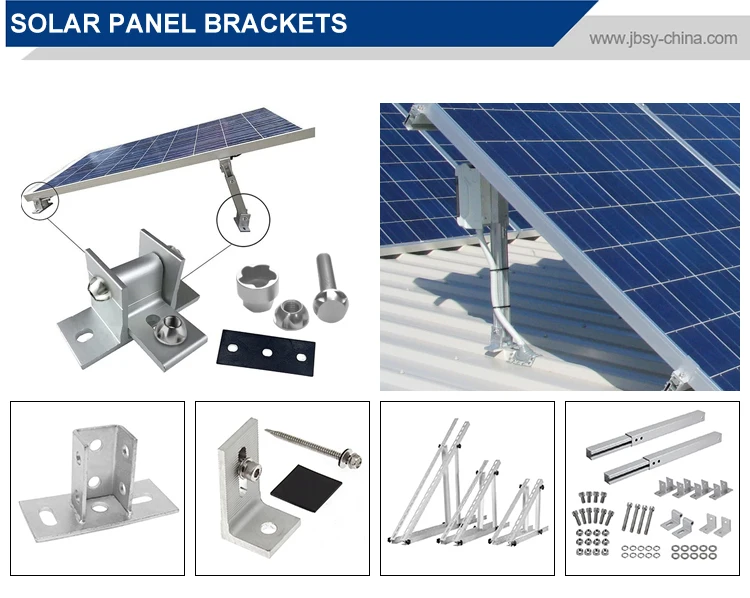 SOLAR PANEL BRACKETS

www.jbsy-china.com