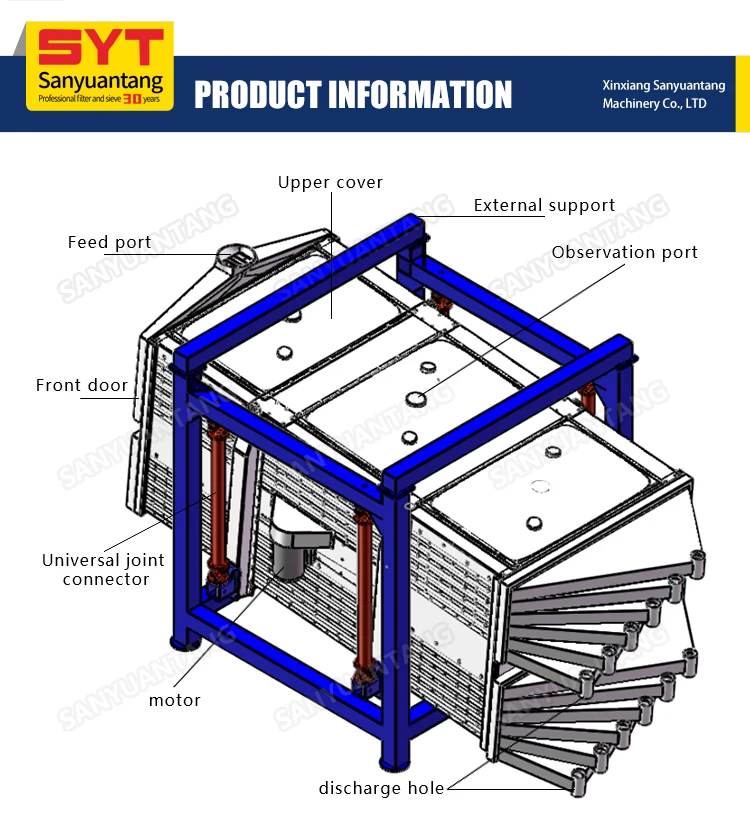 SYT
Sanyuantang
Professional filter and sieve 30 years

PRODUCT INFORMATION

Xinxiang Sanyuantang Machinery Co., LTD

Upper cover

External support

Feed port

Observation port

Front door

Universal joint connector

motor

discharge hole

SANYUANTANG