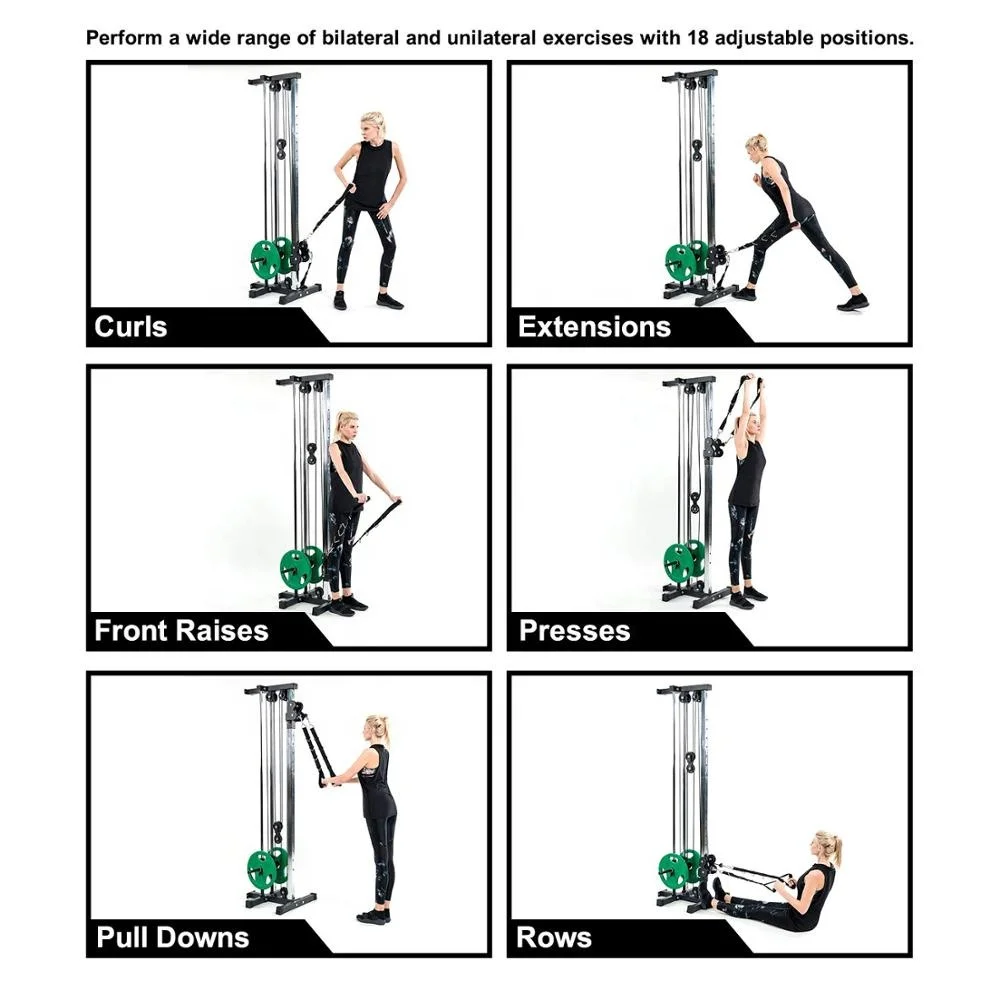 Perform a wide range of bilateral and unilateral exercises with 18 adjustable positions.

Curls

Extensions

Front Raises

Presses

Pull Downs

Rows