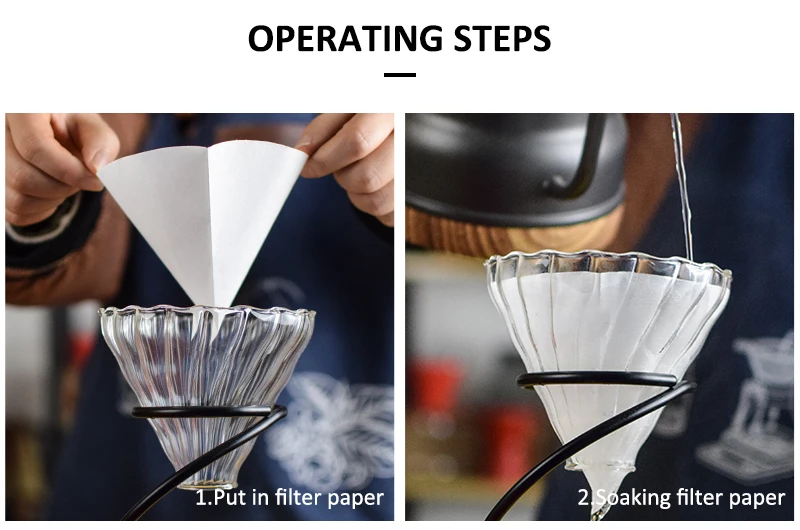 OPERATING STEPS

1.Put in filter paper

2.Soaking filter paper