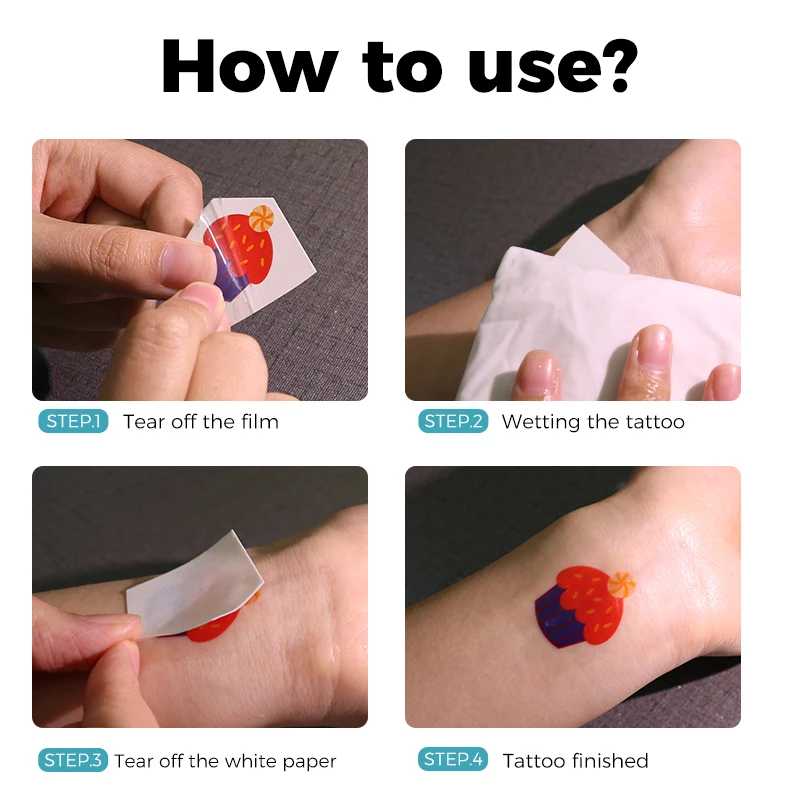 How to use?

STEP.1 Tear off the film

STEP.2 Wetting the tattoo

STEP.3 Tear off the white paper

STEP.4 Tattoo finished