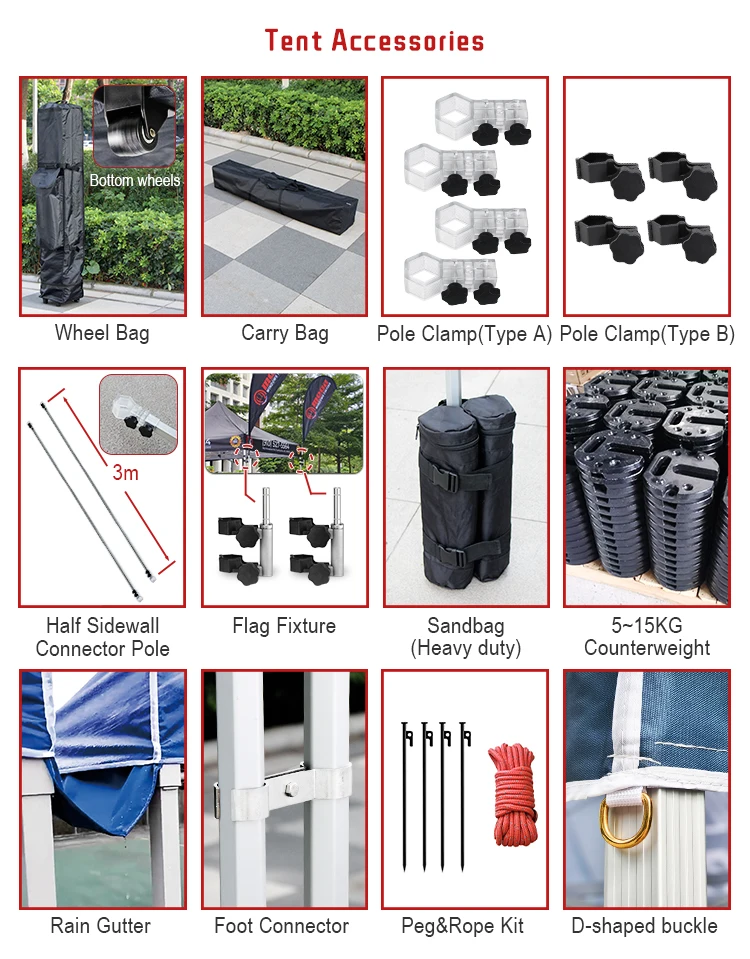 Tent Accessories

Bottom wheels

Wheel Bag

Carry Bag

Pole Clamp(Type A)

Pole Clamp(Type B)

3m

Half Sidewall Connector Pole

Flag Fixture

Sandbag (Heavy duty)

5~15KG Counterweight

Rain Gutter

Foot Connector

Peg&Rope Kit

D-shaped buckle