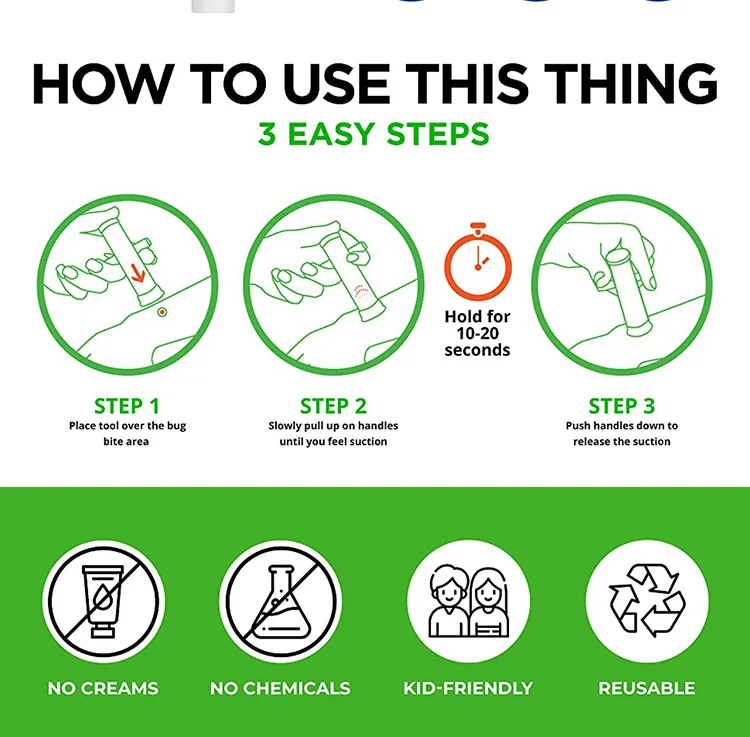 HOW TO USE THIS THING
3 EASY STEPS

Hold for 10-20 seconds

STEP 1
Place tool over the bug bite area

STEP 2
Slowly pull up on handles until you feel suction

STEP 3
Push handles down to release the suction

NO CREAMS

NO CHEMICALS

KID-FRIENDLY

REUSABLE