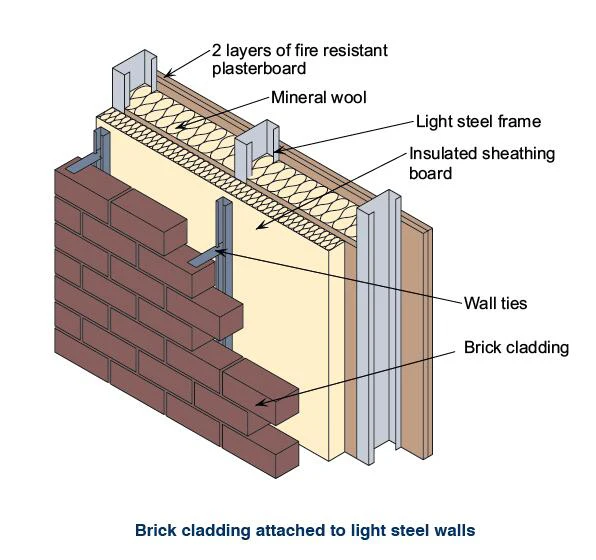 2 layers of fire resistant plasterboard

Mineral wool

Light steel frame

Insulated sheathing board

Wall ties

Brick cladding

Brick cladding attached to light steel walls