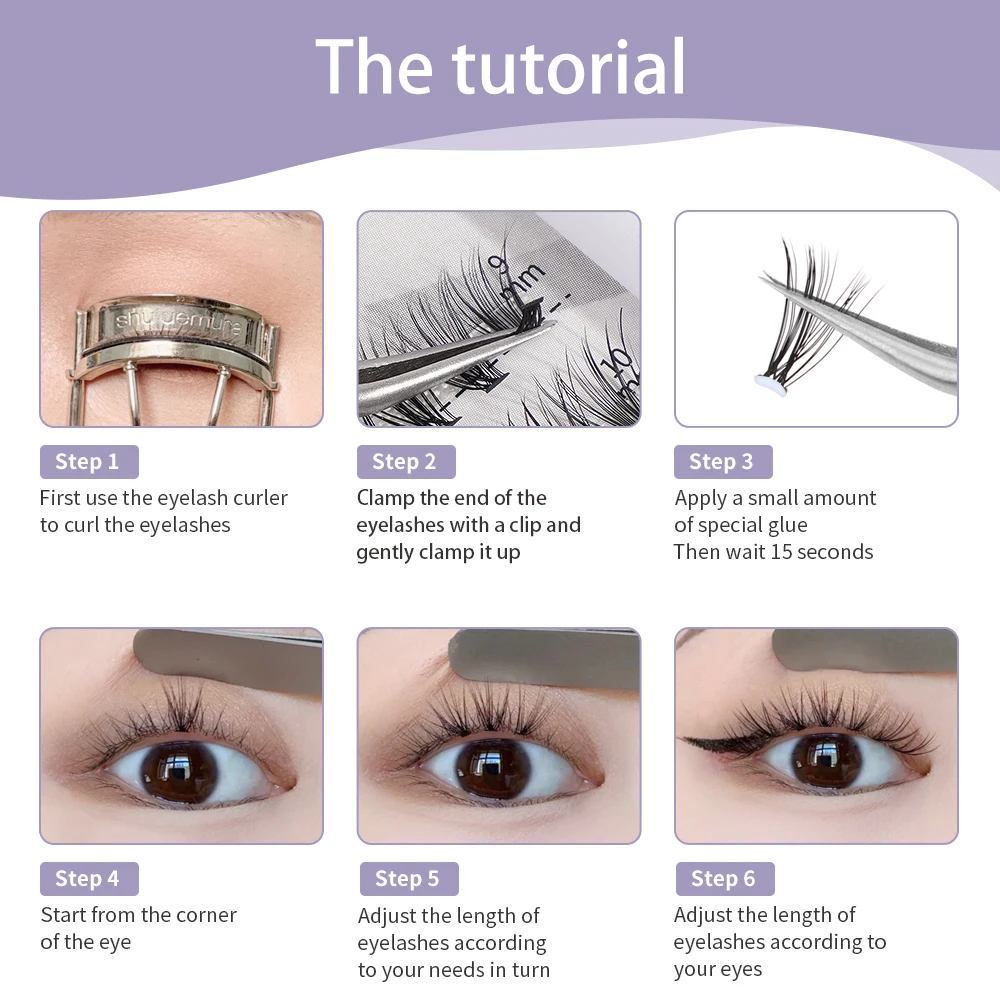 The tutorial

shu uemura

9 mm

10

Step 1
First use the eyelash curler to curl the eyelashes

Step 2
Clamp the end of the eyelashes with a clip and gently clamp it up

Step 3
Apply a small amount of special glue
Then wait 15 seconds

Step 4
Start from the corner of the eye

Step 5
Adjust the length of eyelashes according to your needs in turn

Step 6
Adjust the length of eyelashes according to your eyes