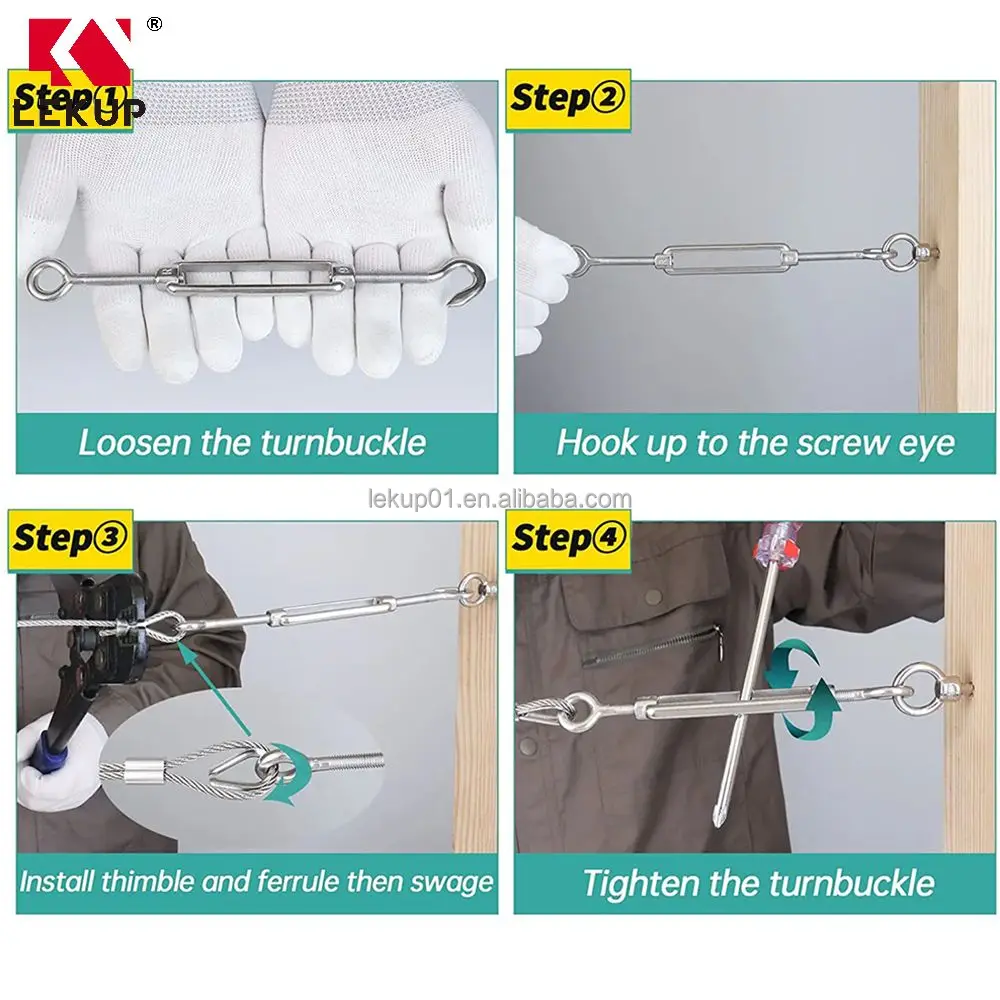 ®
LEKUP

Step①

Loosen the turnbuckle

Step②

Hook up to the screw eye

lekup01.en.alibaba.com

Step③

Install thimble and ferrule then swage

Step④

Tighten the turnbuckle