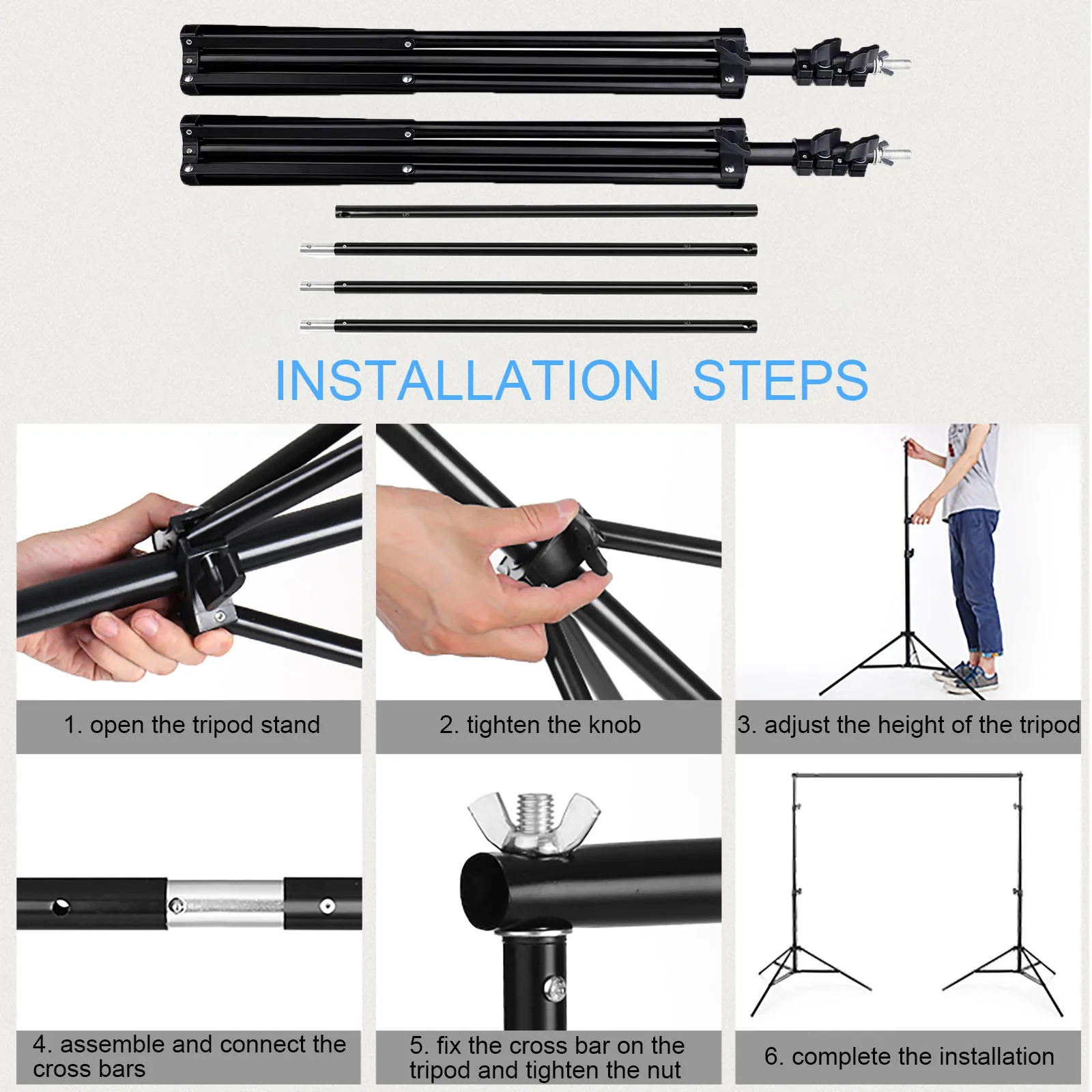 INSTALLATION STEPS

1. open the tripod stand

2. tighten the knob

3. adjust the height of the tripod

4. assemble and connect the cross bars

5. fix the cross bar on the tripod and tighten the nut

6. complete the installation