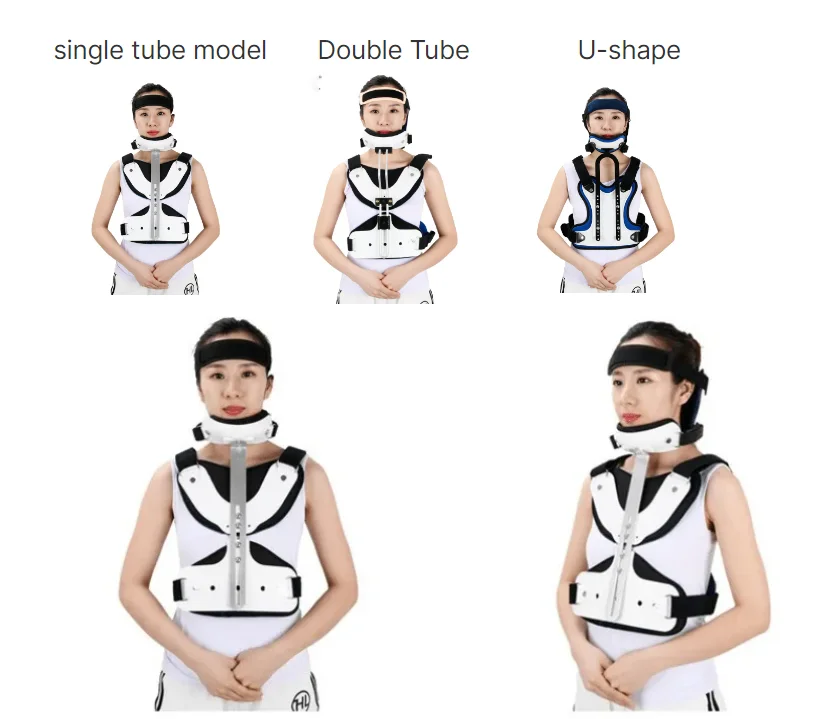 single tube model
Double Tube
U-shape