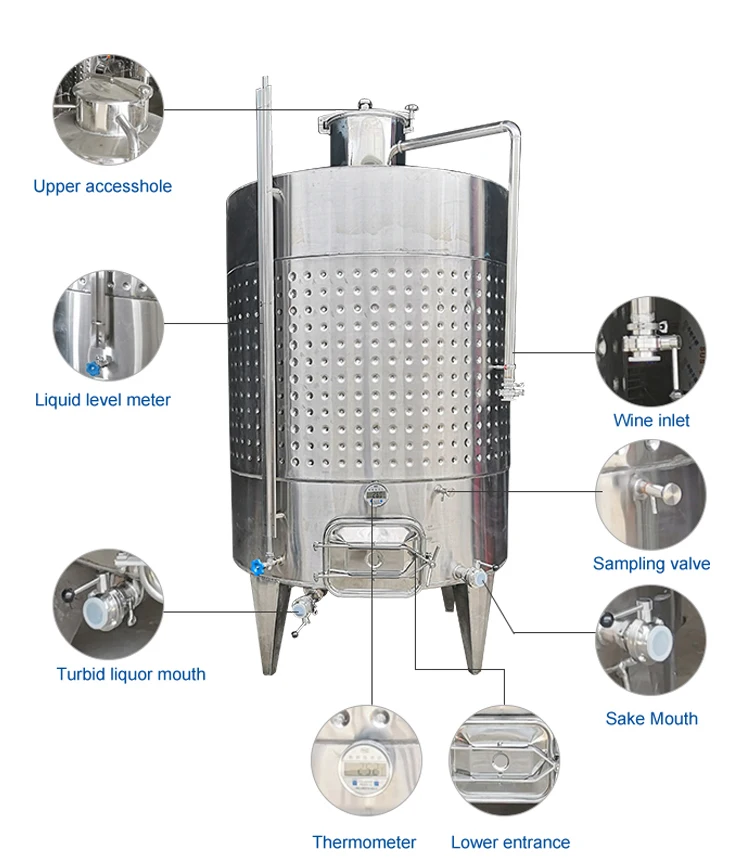 Upper accesshole

Liquid level meter

Turbid liquor mouth

Wine inlet

Sampling valve

Sake Mouth

Thermometer

Lower entrance