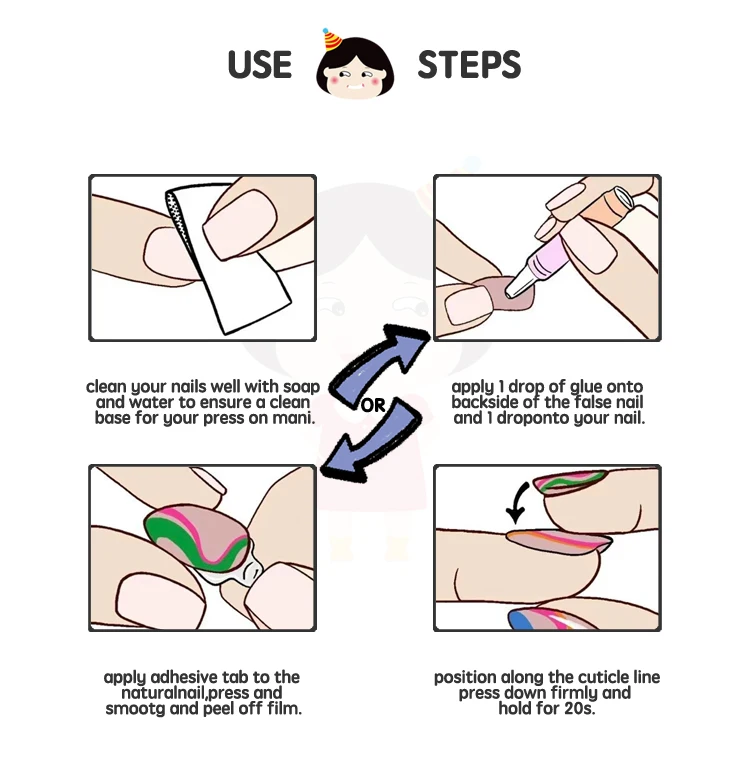 USE STEPS

clean your nails well with soap and water to ensure a clean base for your press on mani.

OR

apply 1 drop of glue onto backside of the false nail and 1 droponto your nail.

apply adhesive tab to the naturalnail,press and smootg and peel off film.

position along the cuticle line press down firmly and hold for 20s.