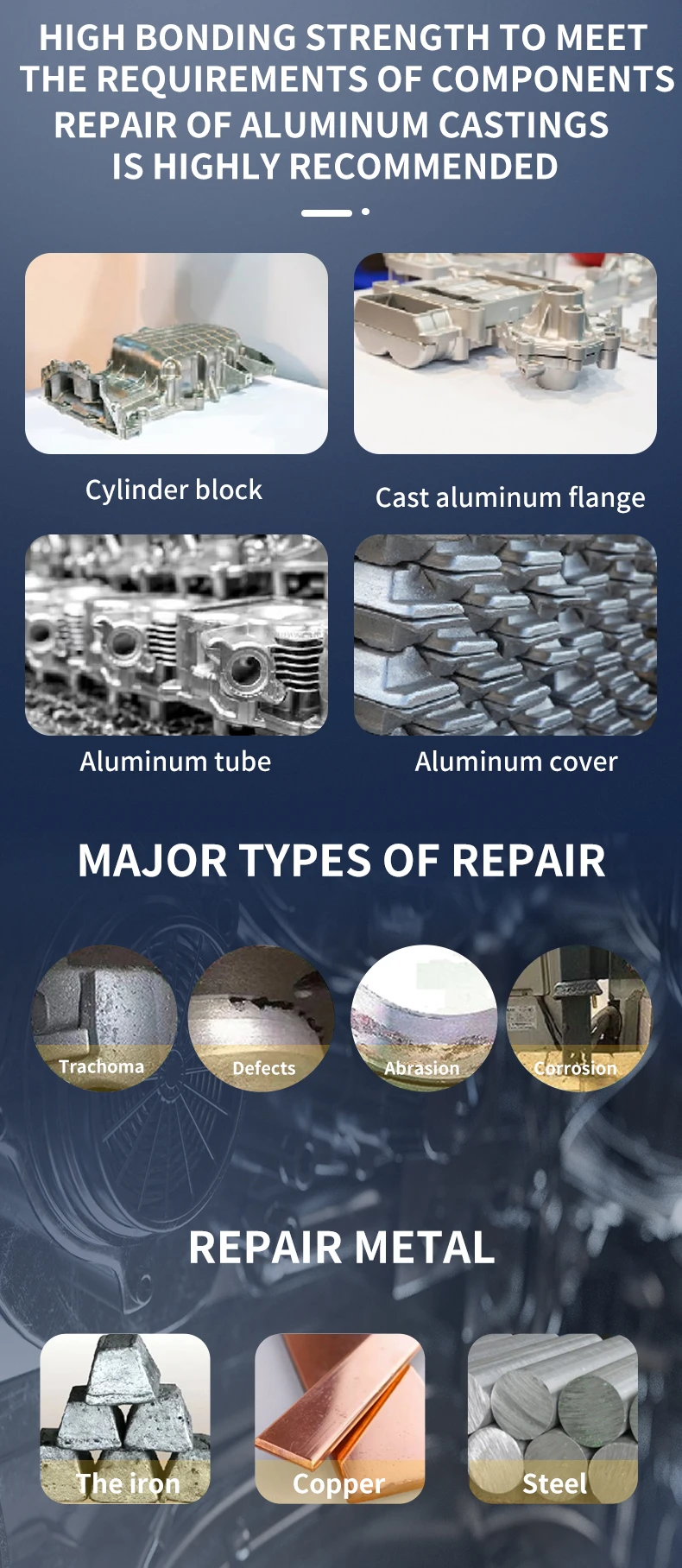 HIGH BONDING STRENGTH TO MEET THE REQUIREMENTS OF COMPONENTS
REPAIR OF ALUMINUM CASTINGS IS HIGHLY RECOMMENDED

Cylinder block

Cast aluminum flange

Aluminum tube

Aluminum cover

MAJOR TYPES OF REPAIR

Trachoma

Defects

Abrasion

Corrosion

REPAIR METAL

The iron

Copper

Steel