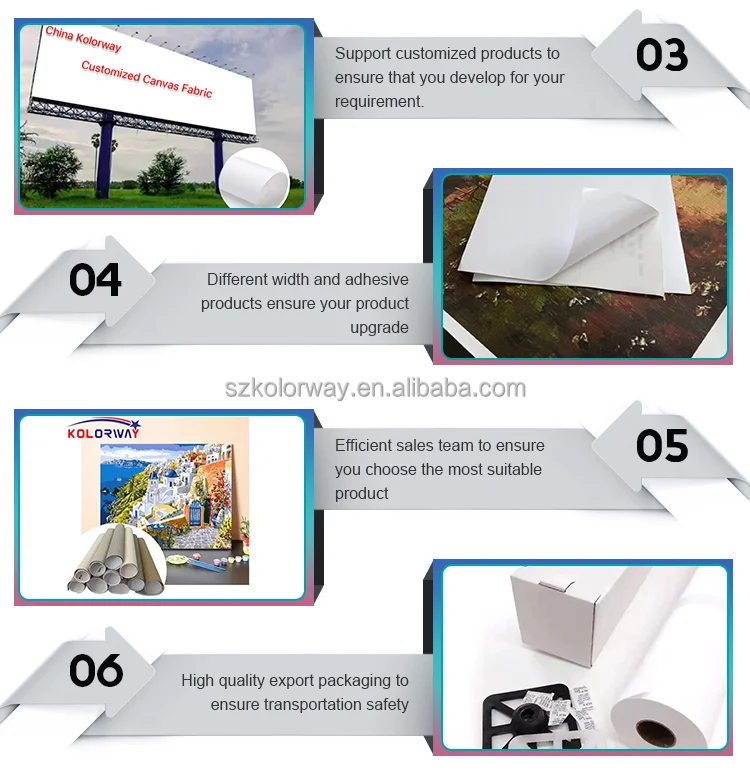 China Kolorway

Customized Canvas Fabric

Support customized products to ensure that you develop for your requirement.

03

04

Different width and adhesive products ensure your product upgrade

szkolorway.en.alibaba.com

KOLORWAY

Efficient sales team to ensure you choose the most suitable product

05

06

High quality export packaging to ensure transportation safety