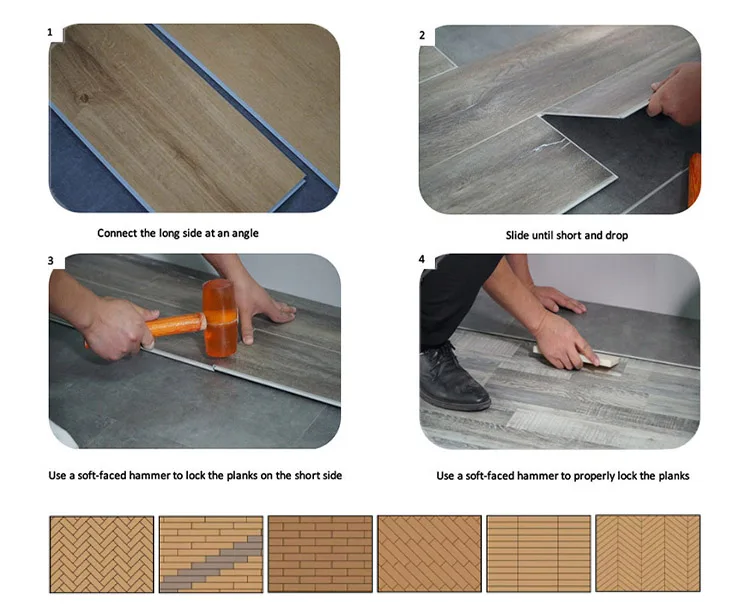 1

Connect the long side at an angle

2

Slide until short and drop

3

Use a soft-faced hammer to lock the planks on the short side

4

Use a soft-faced hammer to properly lock the planks