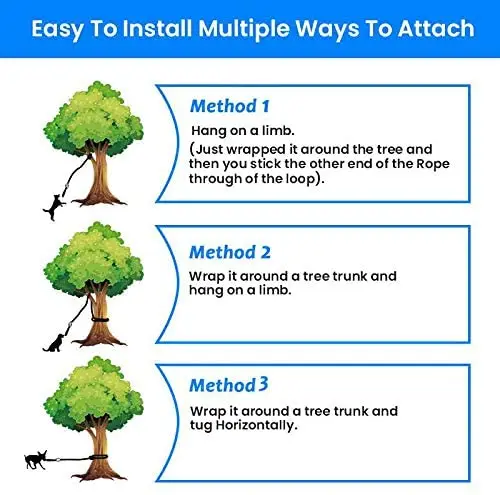 Easy To Install Multiple Ways To Attach

Method 1

Hang on a limb.
(Just wrapped it around the tree and then you stick the other end of the Rope through of the loop).

Method 2

Wrap it around a tree trunk and hang on a limb.

Method 3

Wrap it around a tree trunk and tug Horizontally.