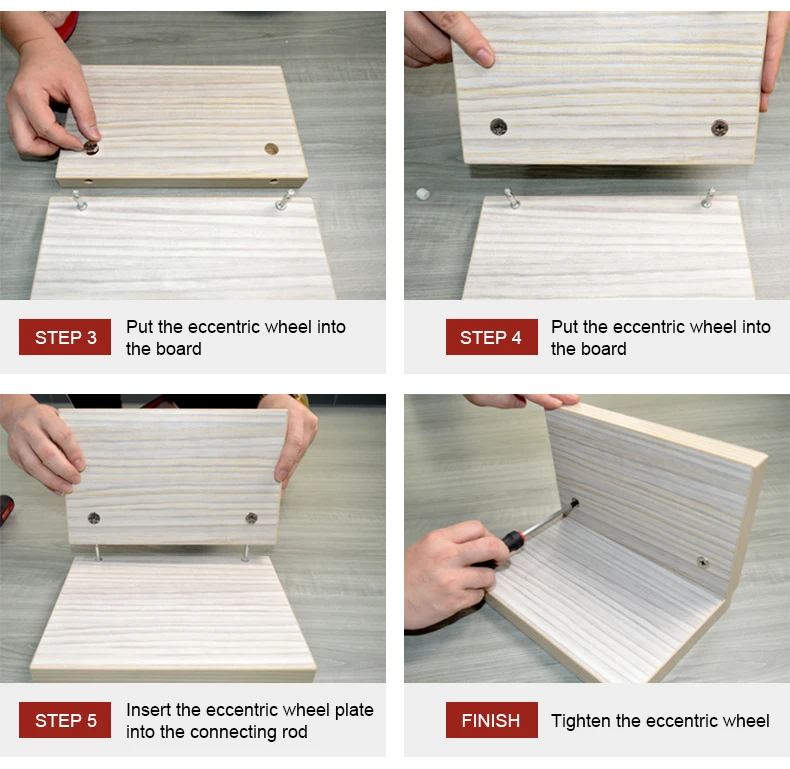 STEP 3 Put the eccentric wheel into the board

STEP 4 Put the eccentric wheel into the board

STEP 5 Insert the eccentric wheel plate into the connecting rod

FINISH Tighten the eccentric wheel