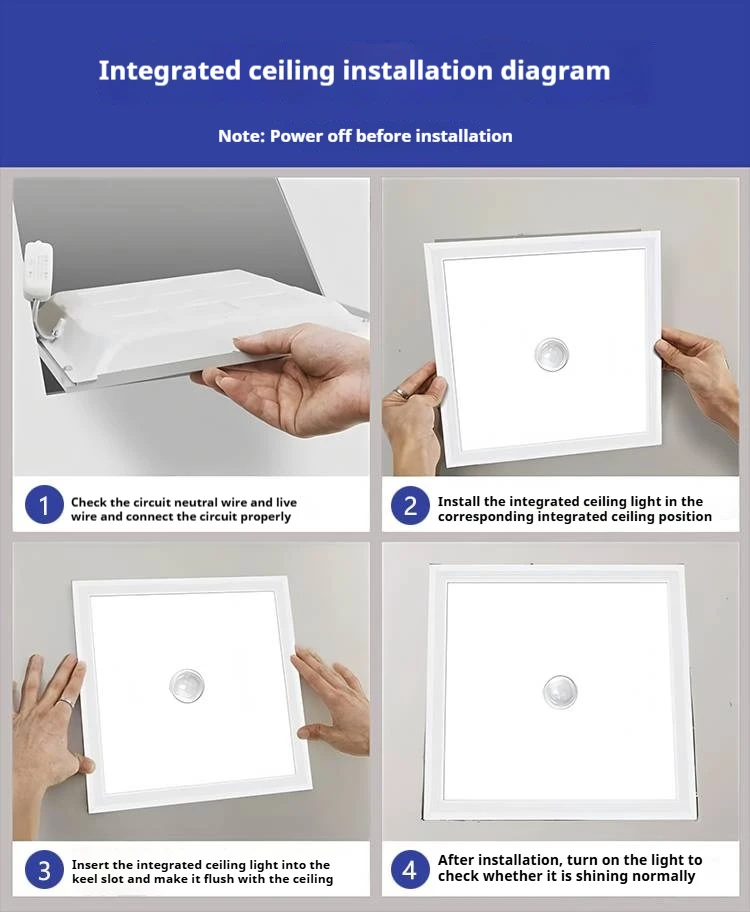 Integrated ceiling installation diagram

Note: Power off before installation

1 Check the circuit neutral wire and live wire and connect the circuit properly

2 Install the integrated ceiling light in the corresponding integrated ceiling position

3 Insert the integrated ceiling light into the keel slot and make it flush with the ceiling

4 After installation, turn on the light to check whether it is shining normally