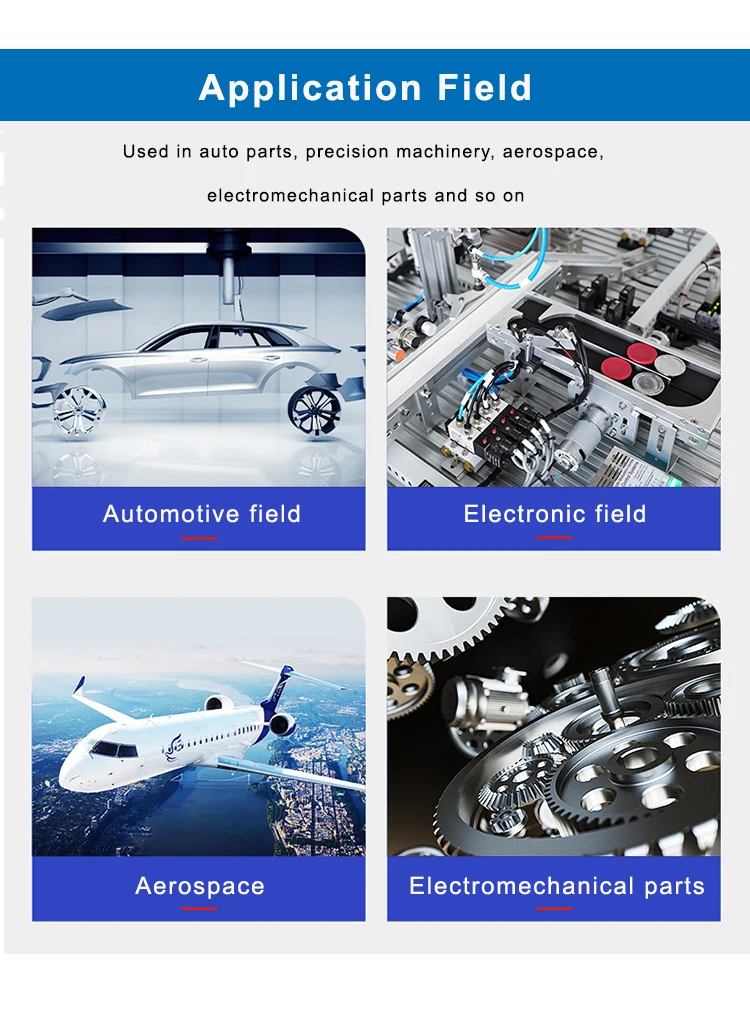 Application Field

Used in auto parts, precision machinery, aerospace, electromechanical parts and so on

Automotive field

Electronic field

Aerospace

Electromechanical parts