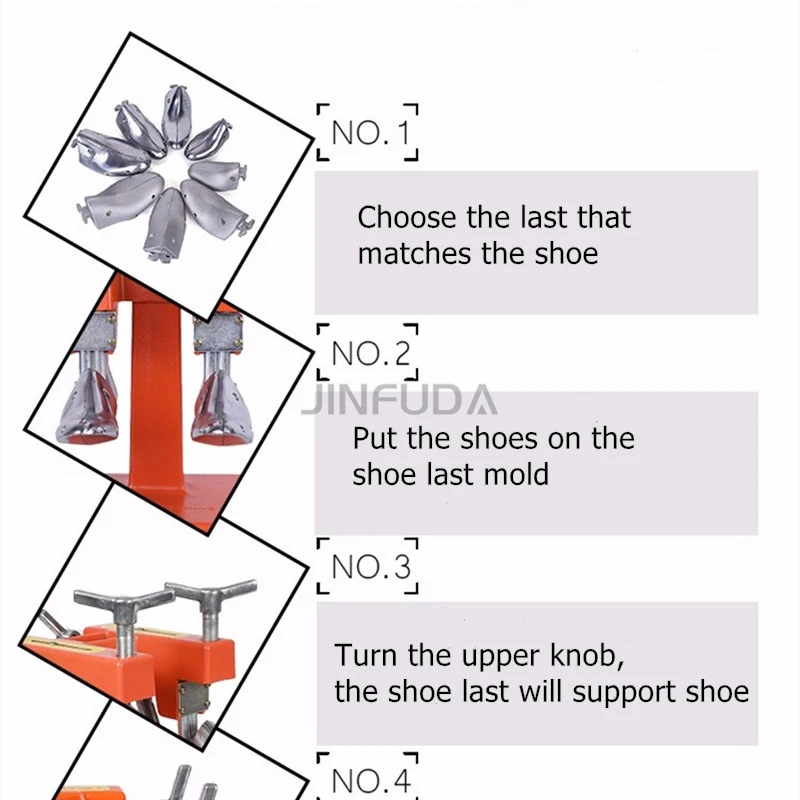 NO.1

Choose the last that matches the shoe

NO.2

JINFUDA

Put the shoes on the shoe last mold

NO.3

Turn the upper knob, the shoe last will support shoe

NO.4