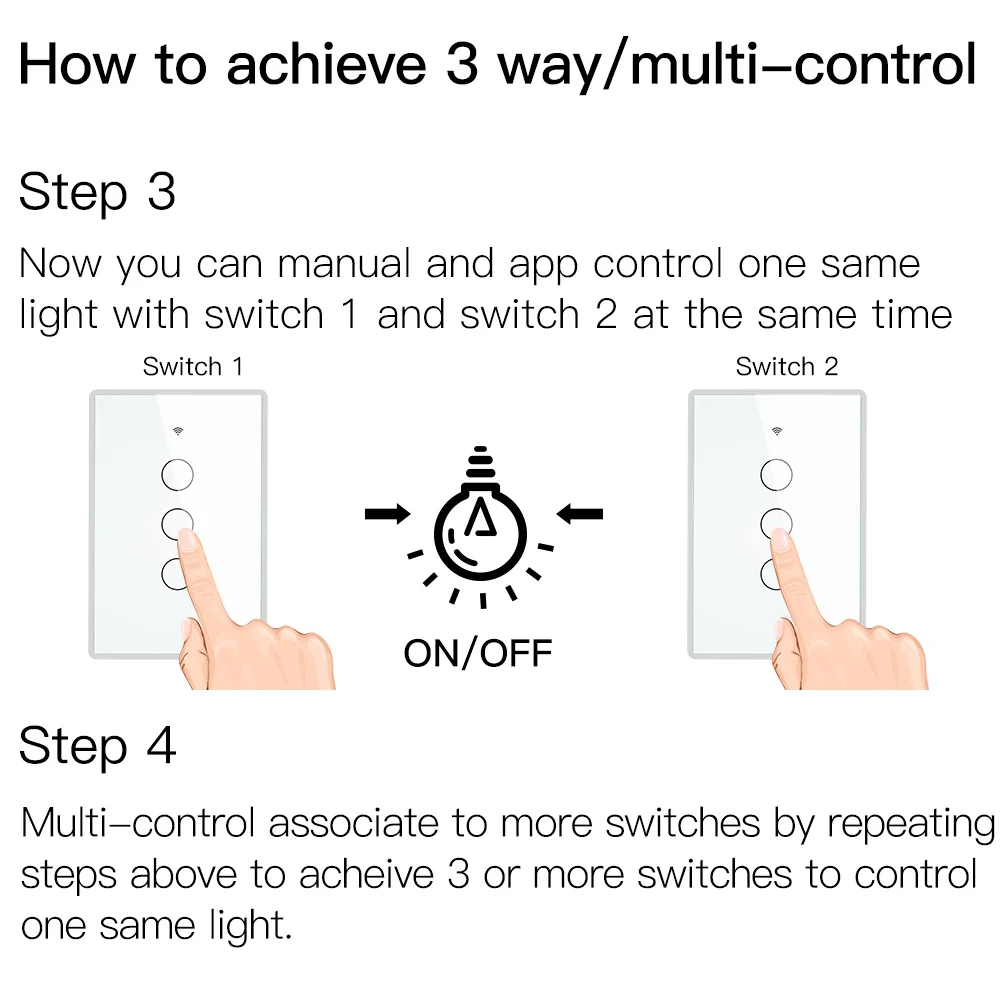 How to achieve 3 way/multi–control

Step 3

Now you can manual and app control one same light with switch 1 and switch 2 at the same time

Switch 1

ON/OFF

Switch 2

Step 4

Multi–control associate to more switches by repeating steps above to acheive 3 or more switches to control one same light.