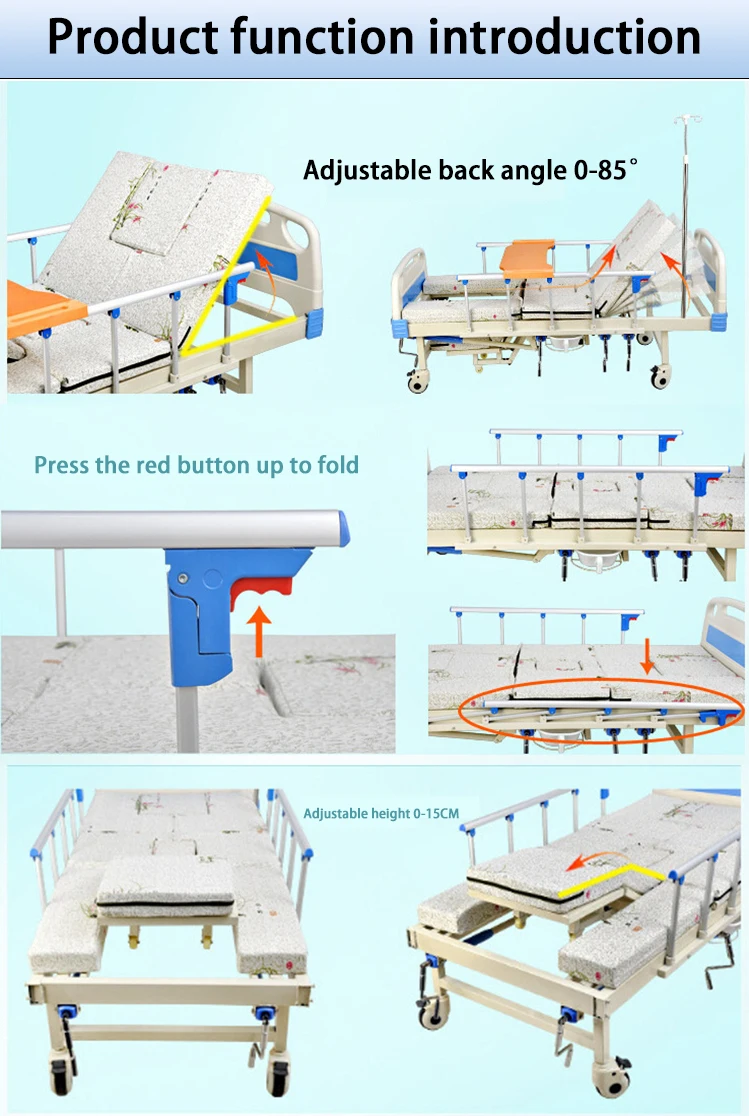 Product function introduction

Adjustable back angle 0-85°

Press the red button up to fold

Adjustable height 0-15CM