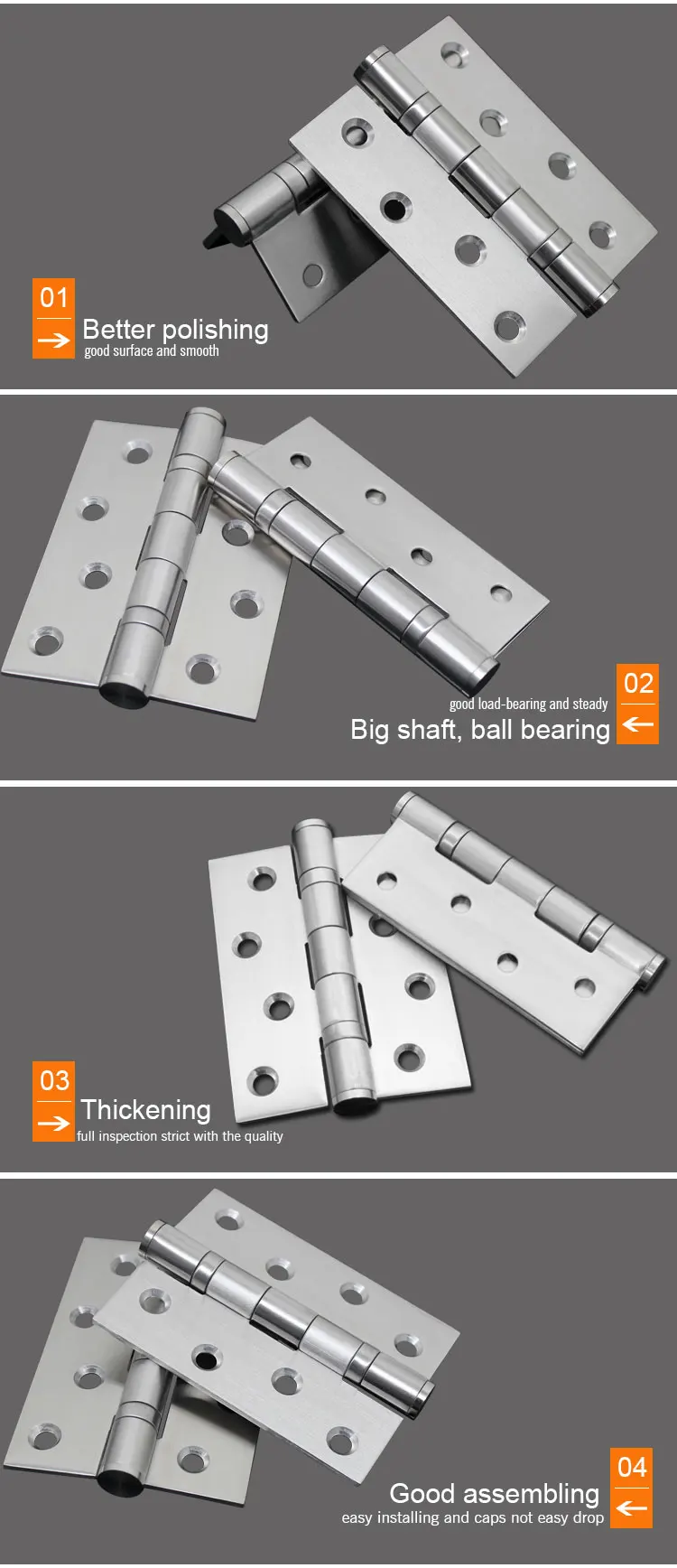 01

Better polishing
good surface and smooth

02

good load-bearing and steady
Big shaft, ball bearing

03

Thickening
full inspection strict with the quality

04

Good assembling
easy installing and caps not easy drop